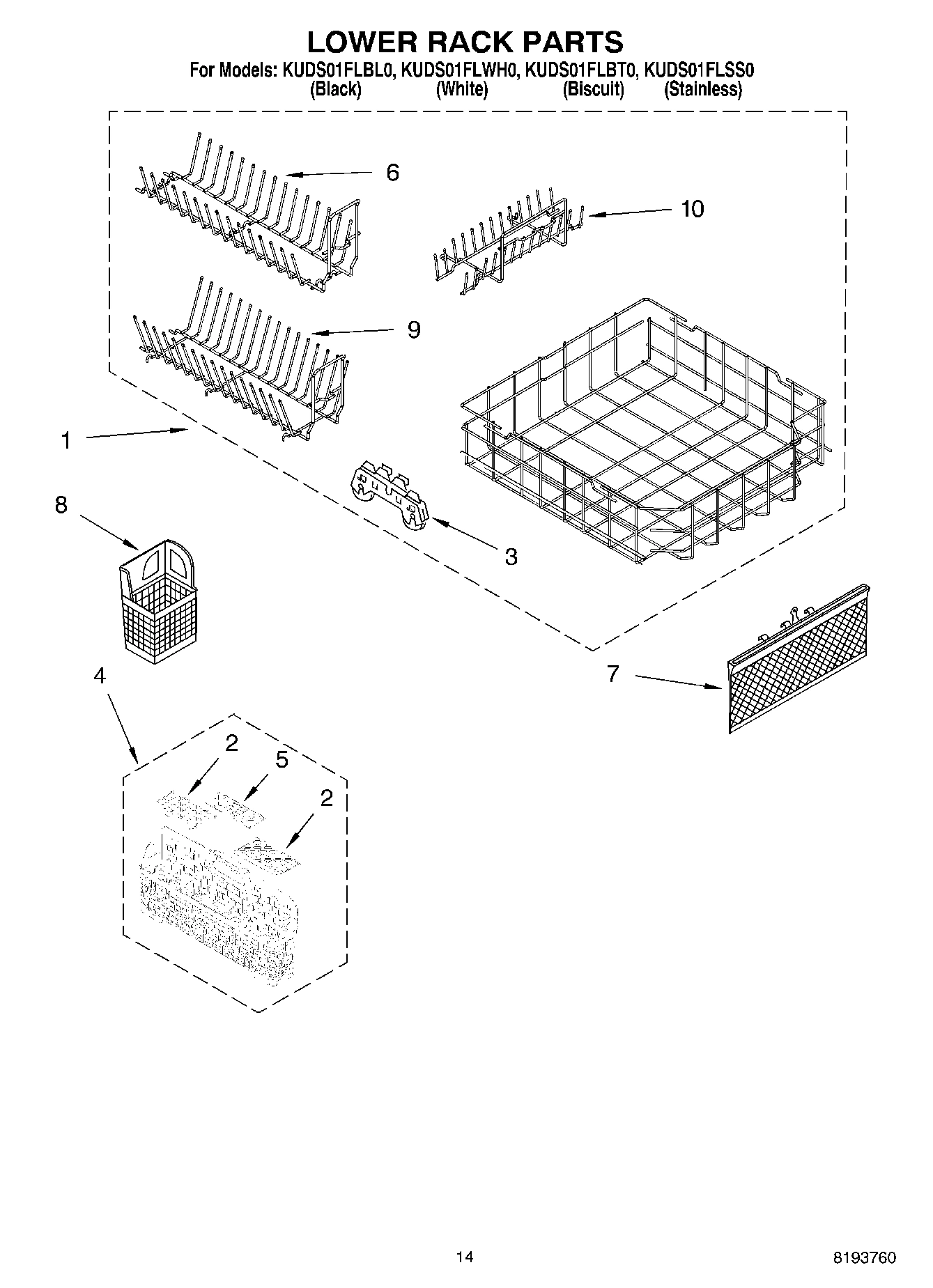 LOWER RACK PARTS

For Models: KUDS01FLBL0, KUDS01FLWH0, KUDS01FLBT0, KUDS01FLSS0
(Black) (White) (Biscuit) (Stainless)

6

10

9

1

8

3

4

7

2

5

2

14

8193760