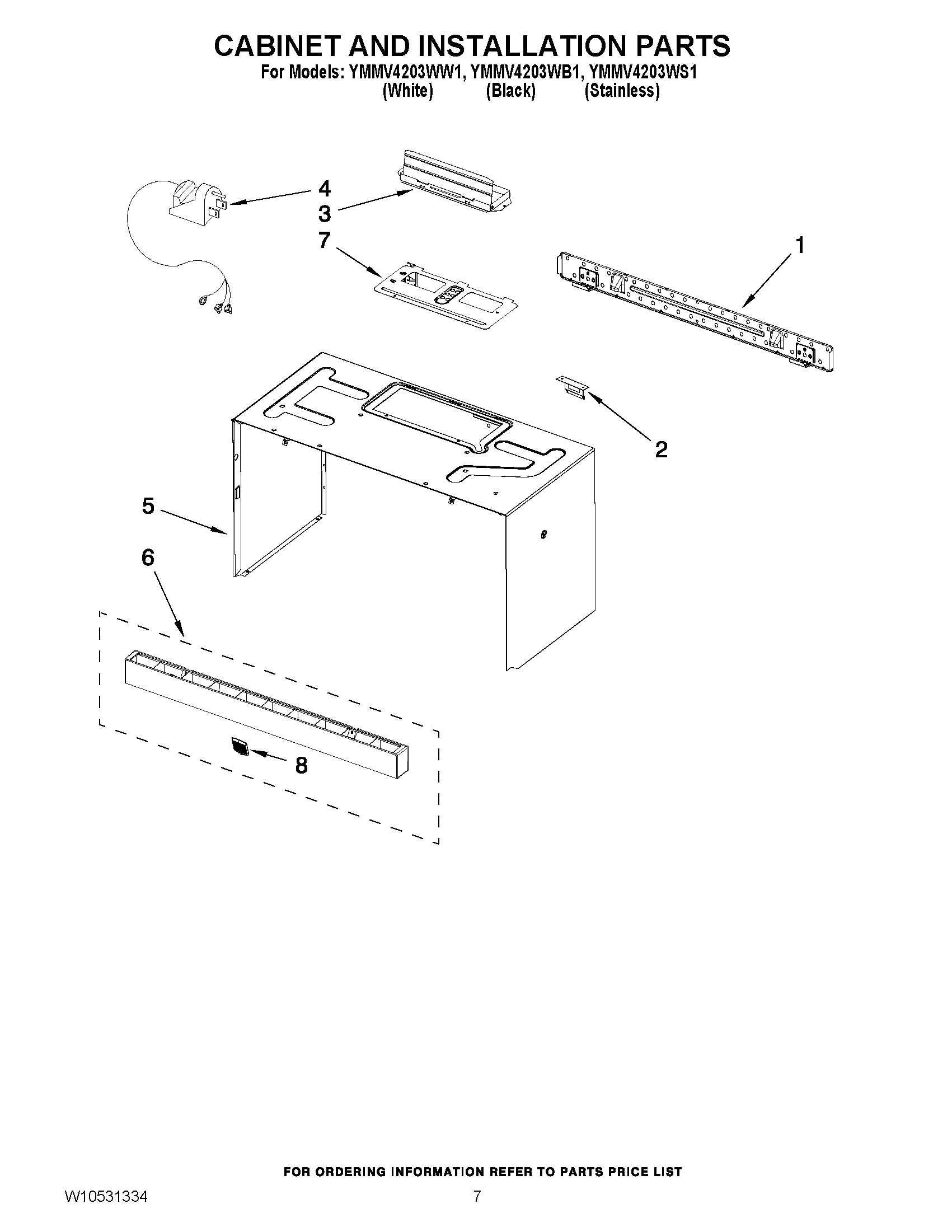 CABINET AND INSTALLATION PARTS
For Models: YMMV4203WW1, YMMV4203WB1, YMMV4203WS1
(White) (Black) (Stainless)

4
3
7
1
2
5
6
8

FOR ORDERING INFORMATION REFER TO PARTS PRICE LIST

W10531334

7