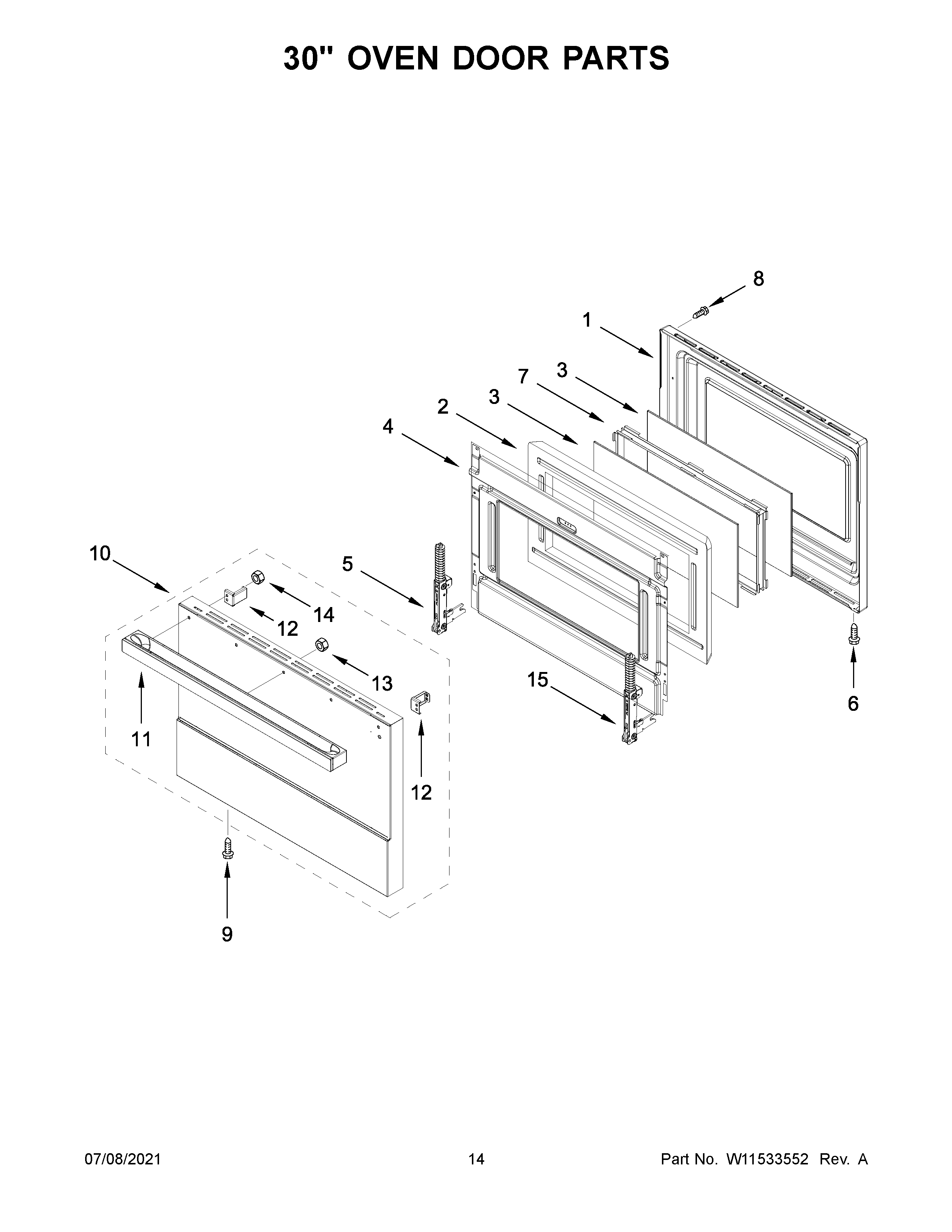 30" OVEN DOOR PARTS

8
1
3
7
3
2
4
10
5
14
12
13
15
6
11
12
9

07/08/2021
14
Part No. W11533552 Rev. A