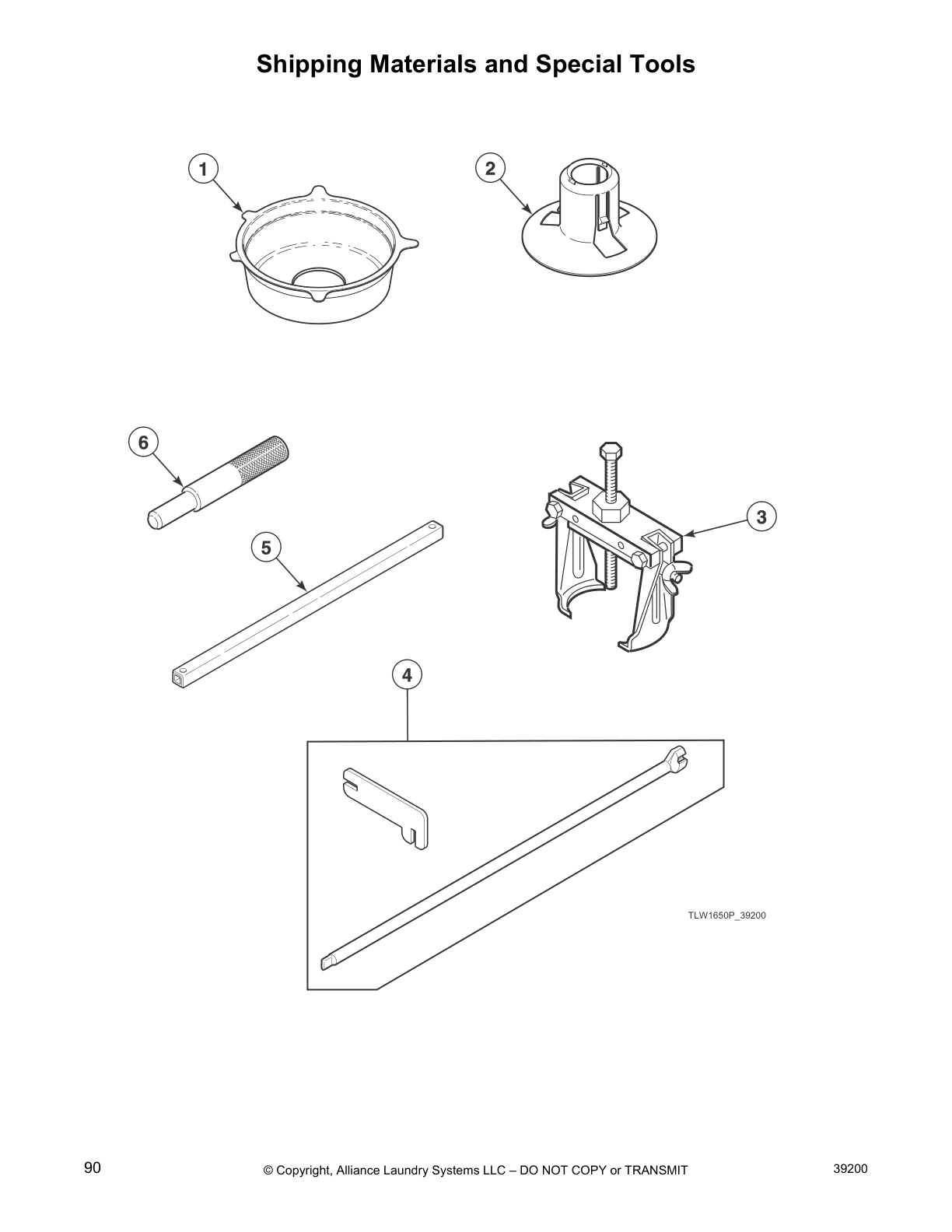 Shipping Materials and Special Tools

1

2

6

3

5

4

TLW1650P_39200

90

© Copyright, Alliance Laundry Systems LLC – DO NOT COPY or TRANSMIT

39200