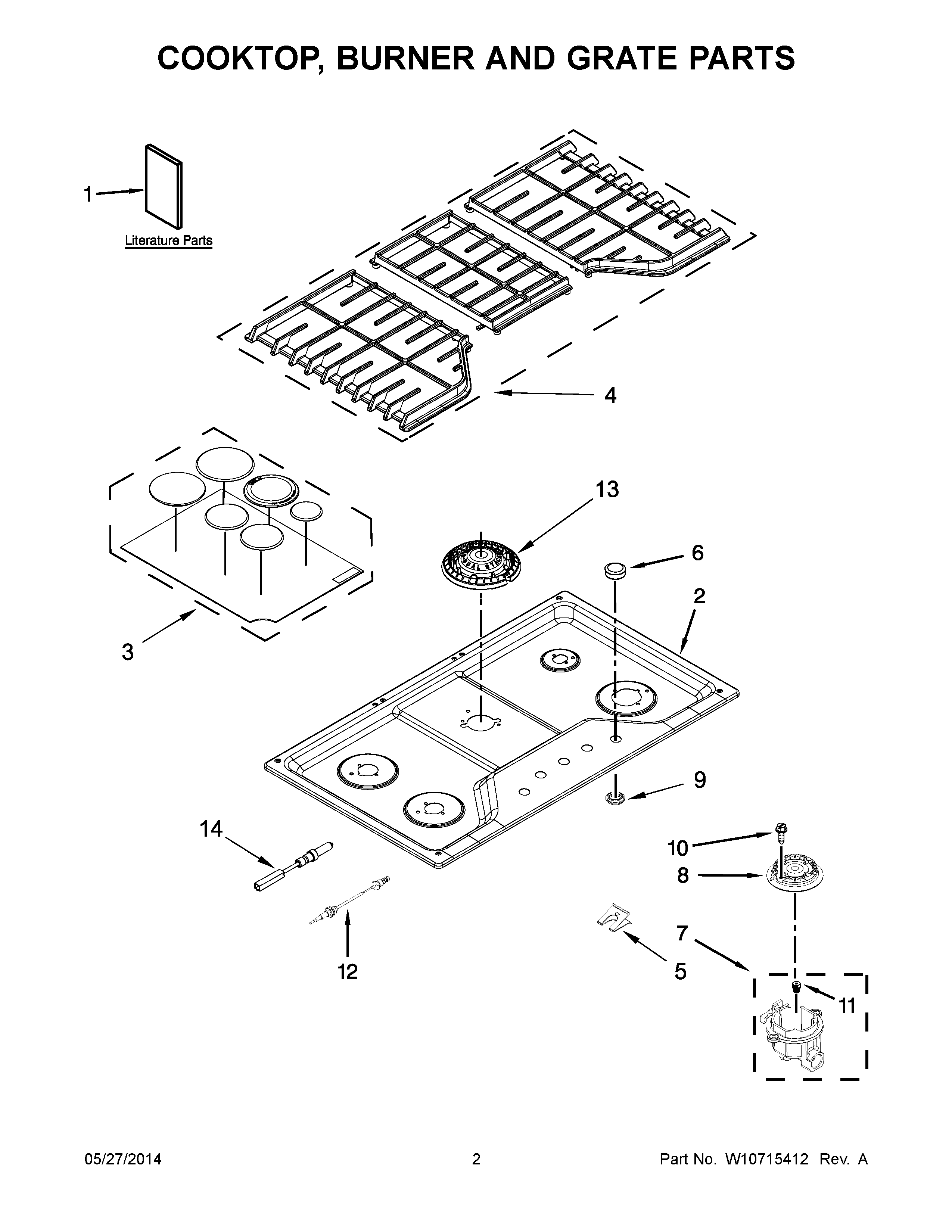 COOKTOP, BURNER AND GRATE PARTS

1

Literature Parts

4

13

6

2

3

9

14

10

8

12

7

5

11

05/27/2014

2

Part No. W10715412 Rev. A