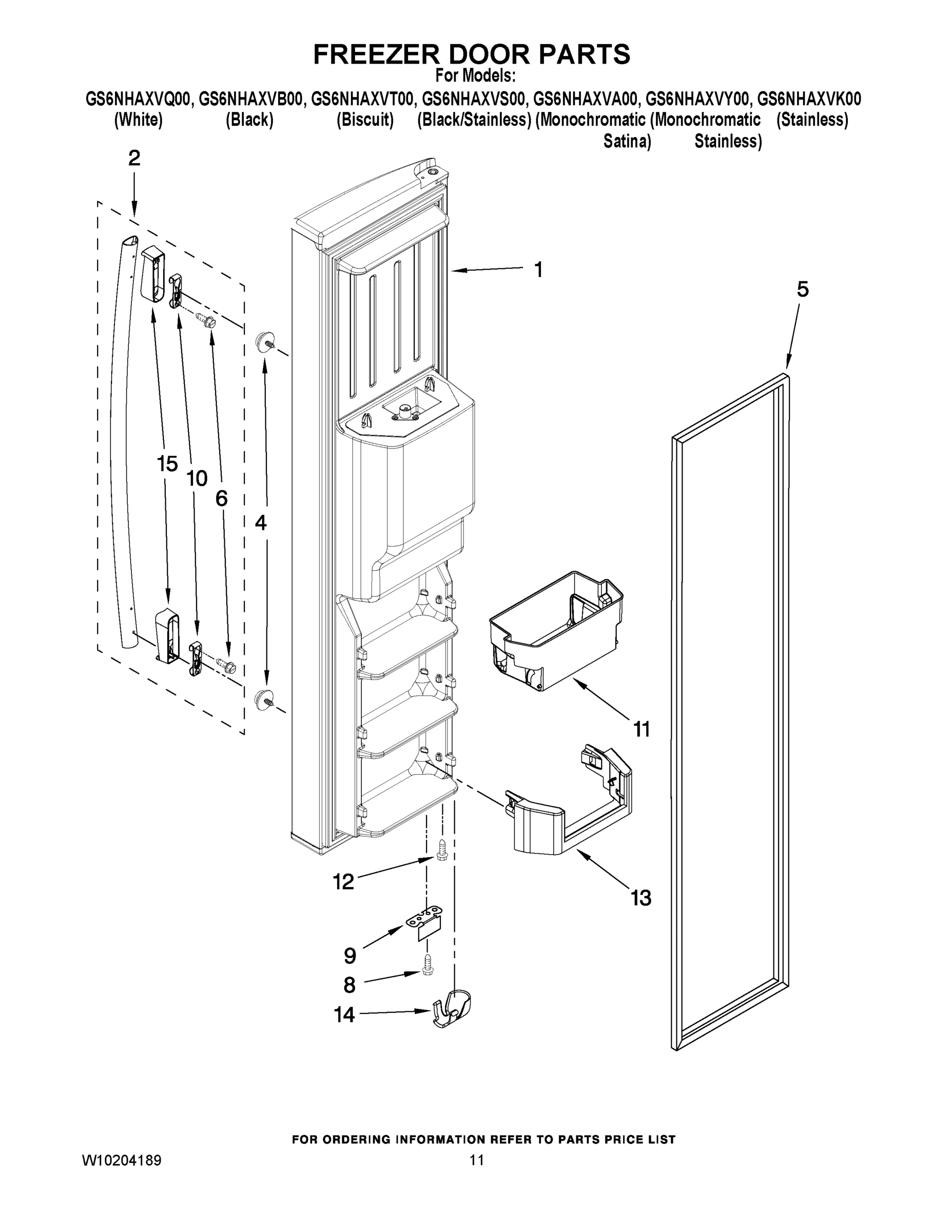 FREEZER DOOR PARTS
For Models:
GS6NHAXVQ00, GS6NHAXVB00, GS6NHAXVT00, GS6NHAXVS00, GS6NHAXVA00, GS6NHAXVY00, GS6NHAXVK00
(White) (Black) (Biscuit) (Black/Stainless) (Monochromatic Satina) (Monochromatic Stainless) (Stainless)

2
1
5
15
10
6
4
11
12
13
9
8
14

FOR ORDERING INFORMATION REFER TO PARTS PRICE LIST
W10204189
11