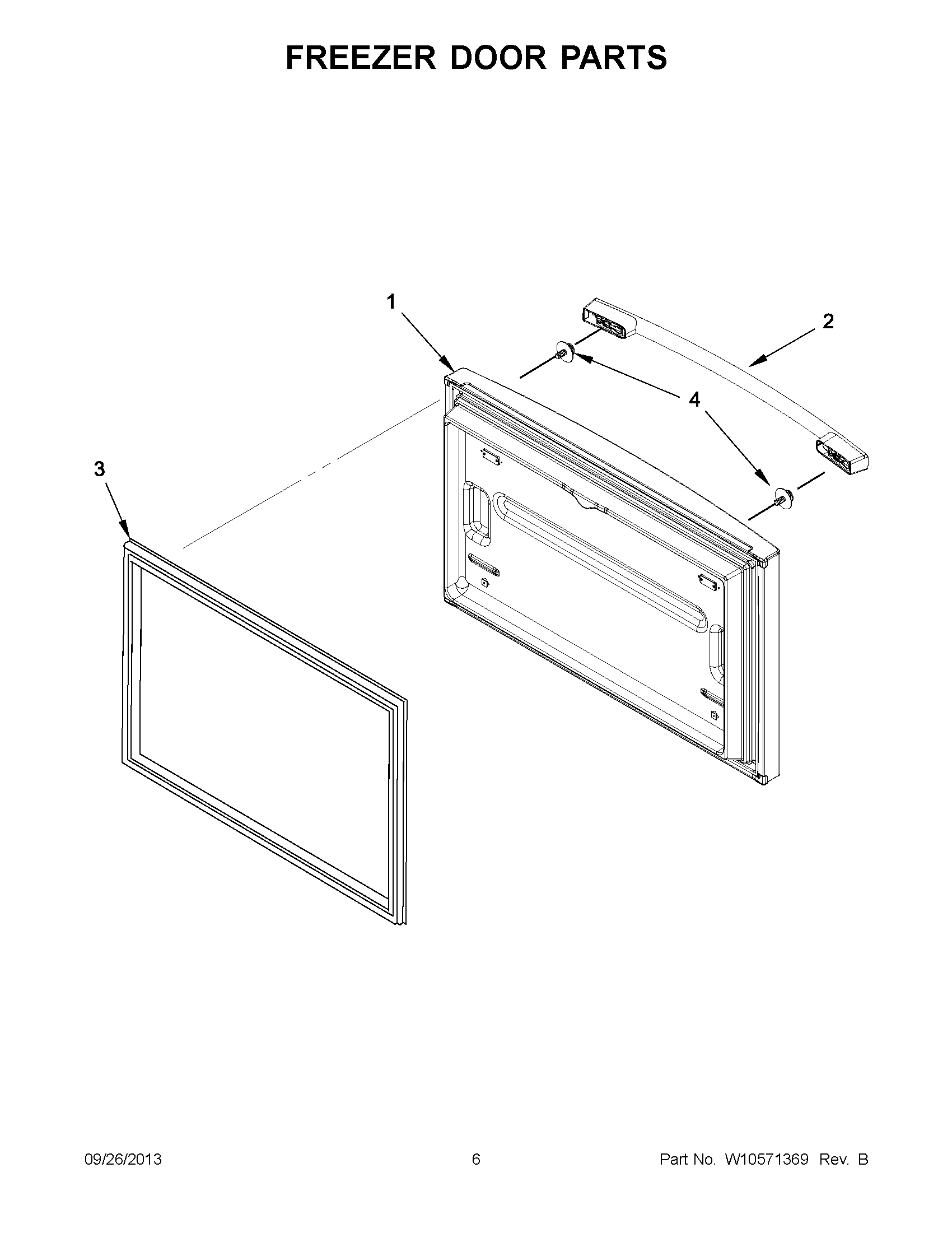 FREEZER DOOR PARTS

1

2

4

3

09/26/2013

6

Part No. W10571369 Rev. B