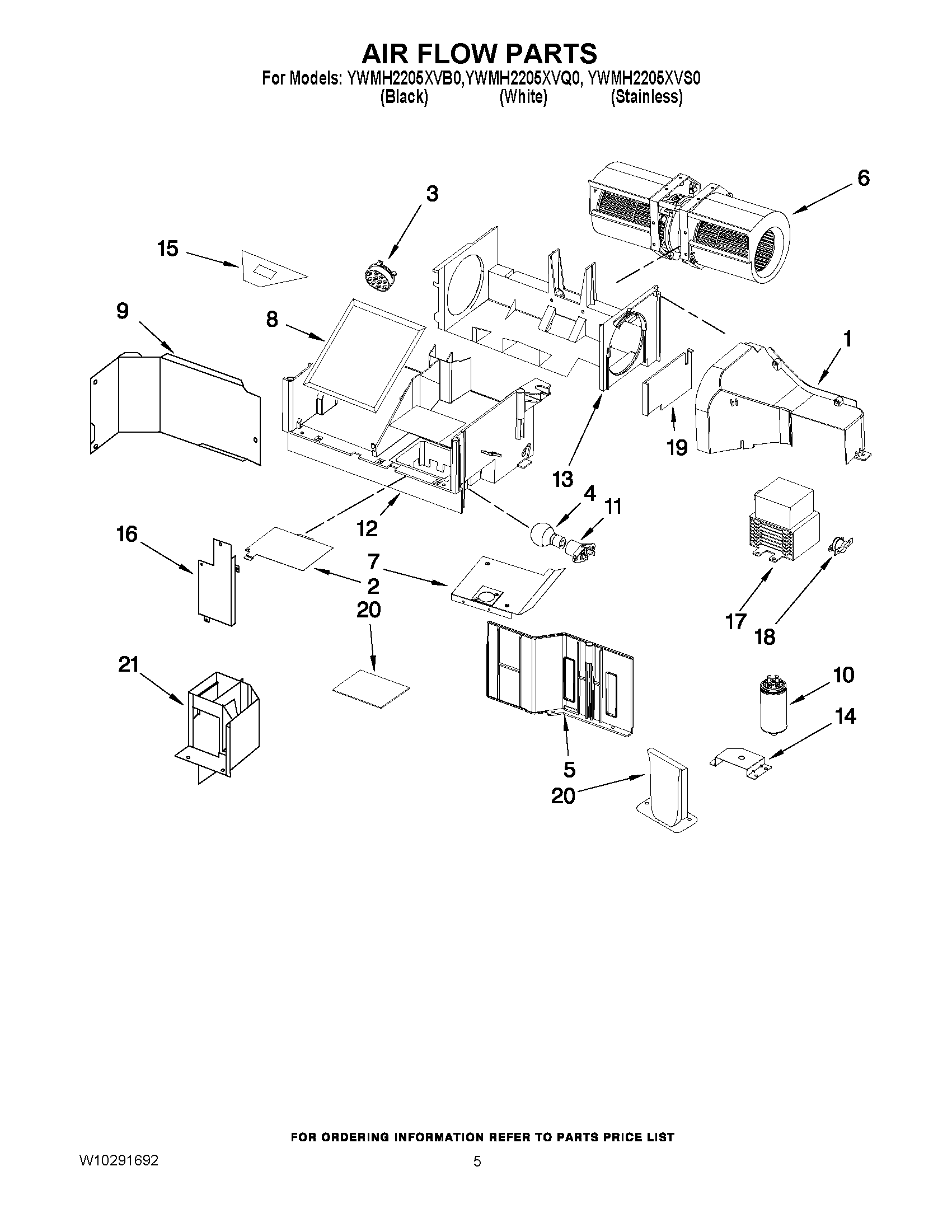 AIR FLOW PARTS

For Models: YWMH2205XVB0,YWMH2205XVQ0, YWMH2205XVS0
(Black) (White) (Stainless)

6
3
15
9
8
1
19
13
4
11
12
16
7
2
20
17
18
21
10
14
5
20

FOR ORDERING INFORMATION REFER TO PARTS PRICE LIST

W10291692
5