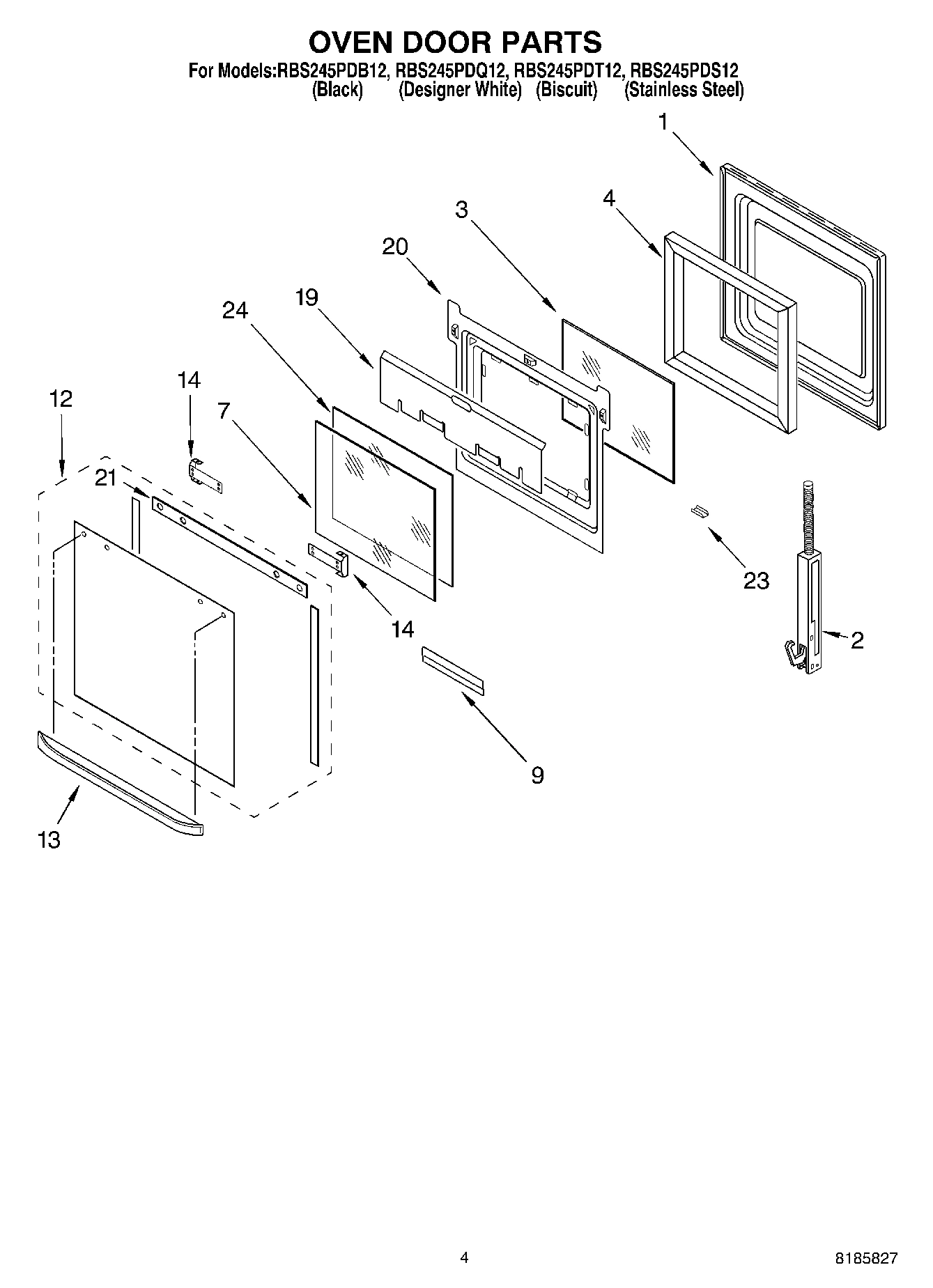 OVEN DOOR PARTS

For Models:RBS245PDB12, RBS245PDQ12, RBS245PDT12, RBS245PDS12
(Black) (Designer White) (Biscuit) (Stainless Steel)

1
4
3
20
19
24
14
12
7
21
23
14
2
9
13

4

8185827