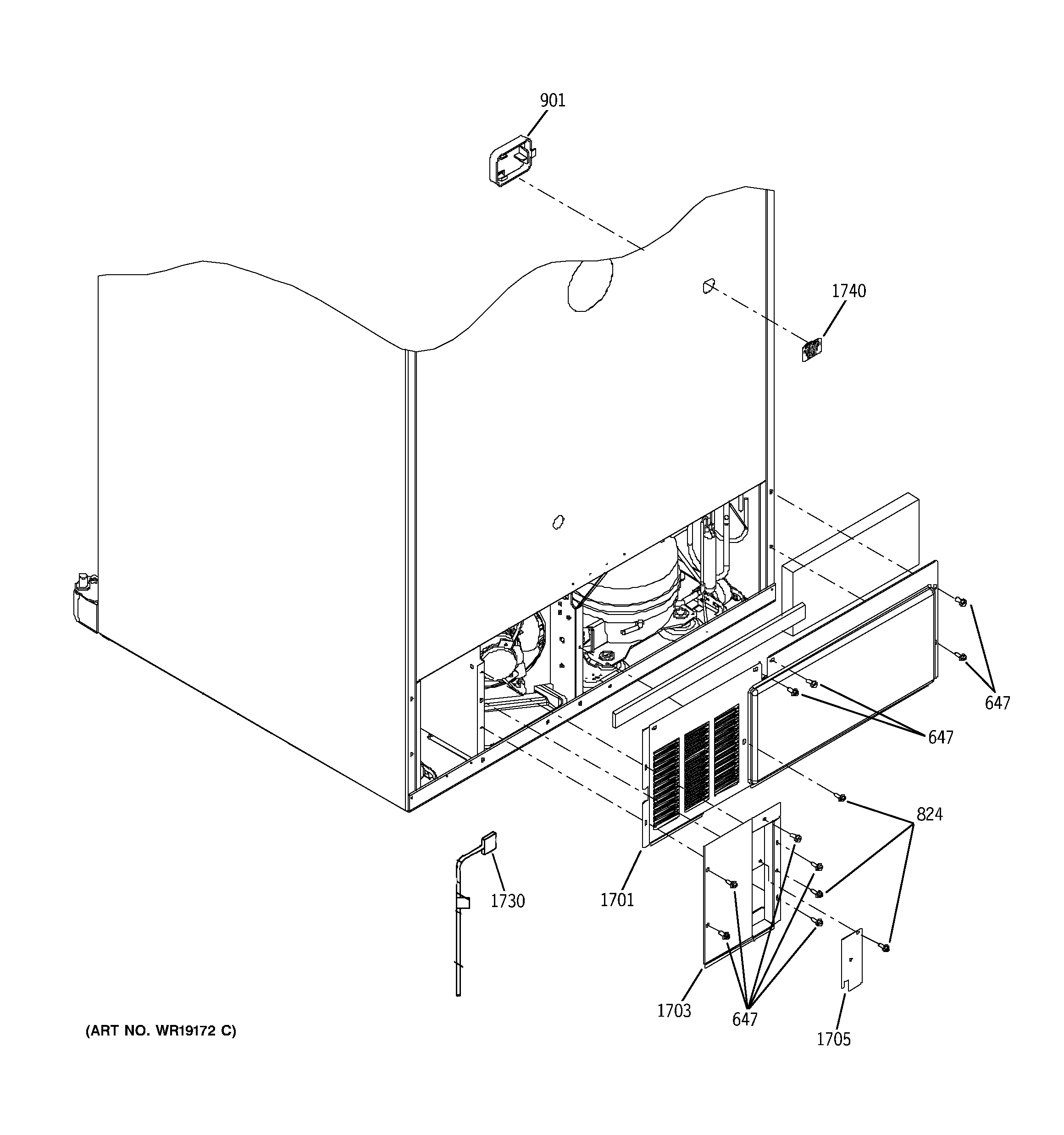 901

1740

647

647

824

1730

1701

1703

647

1705

(ART NO. WR19172 C)