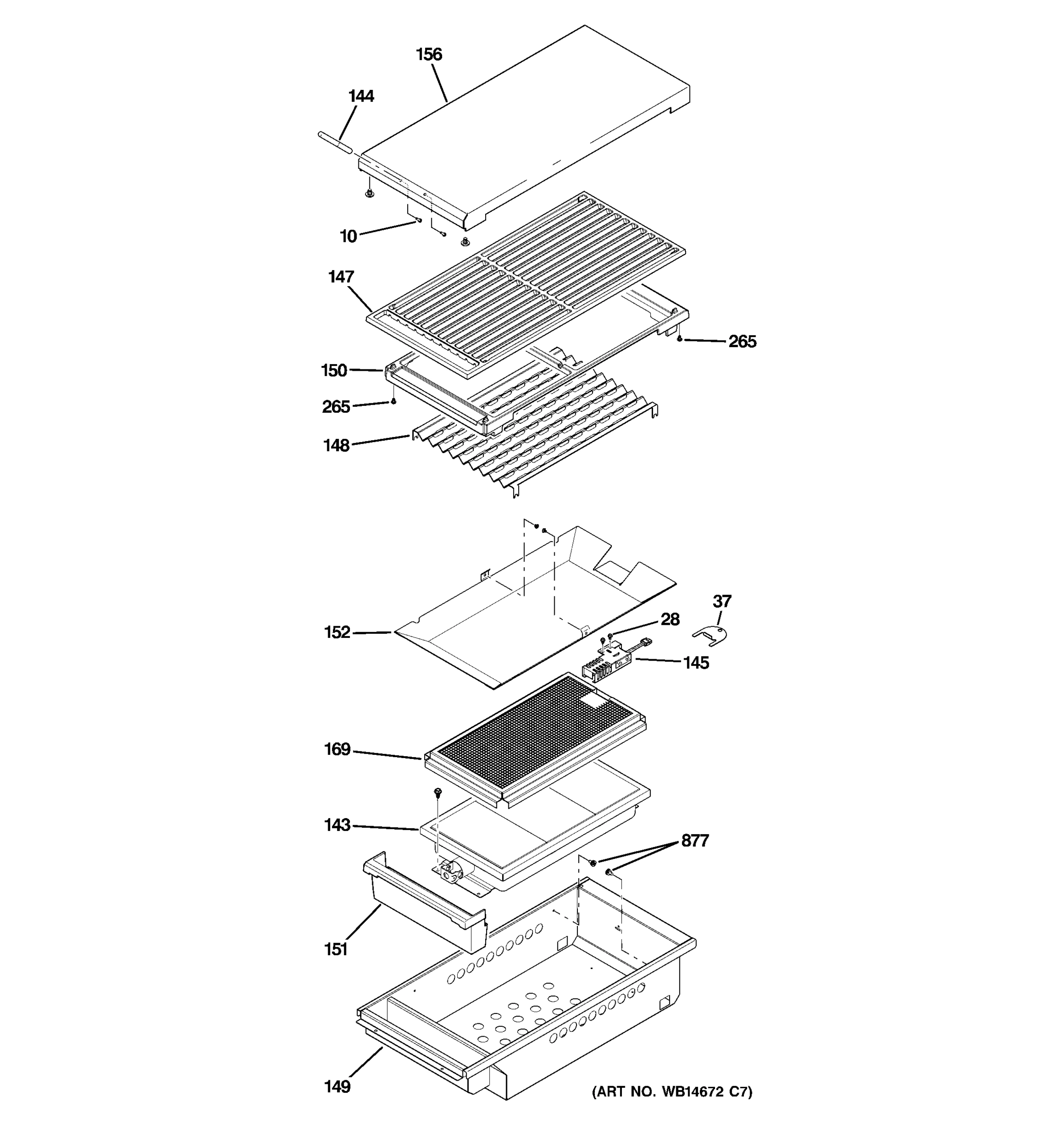 156
144
10
147
265
150
265
148
37
28
152
145
169
143
877
151
149
(ART NO. WB14672 C7)