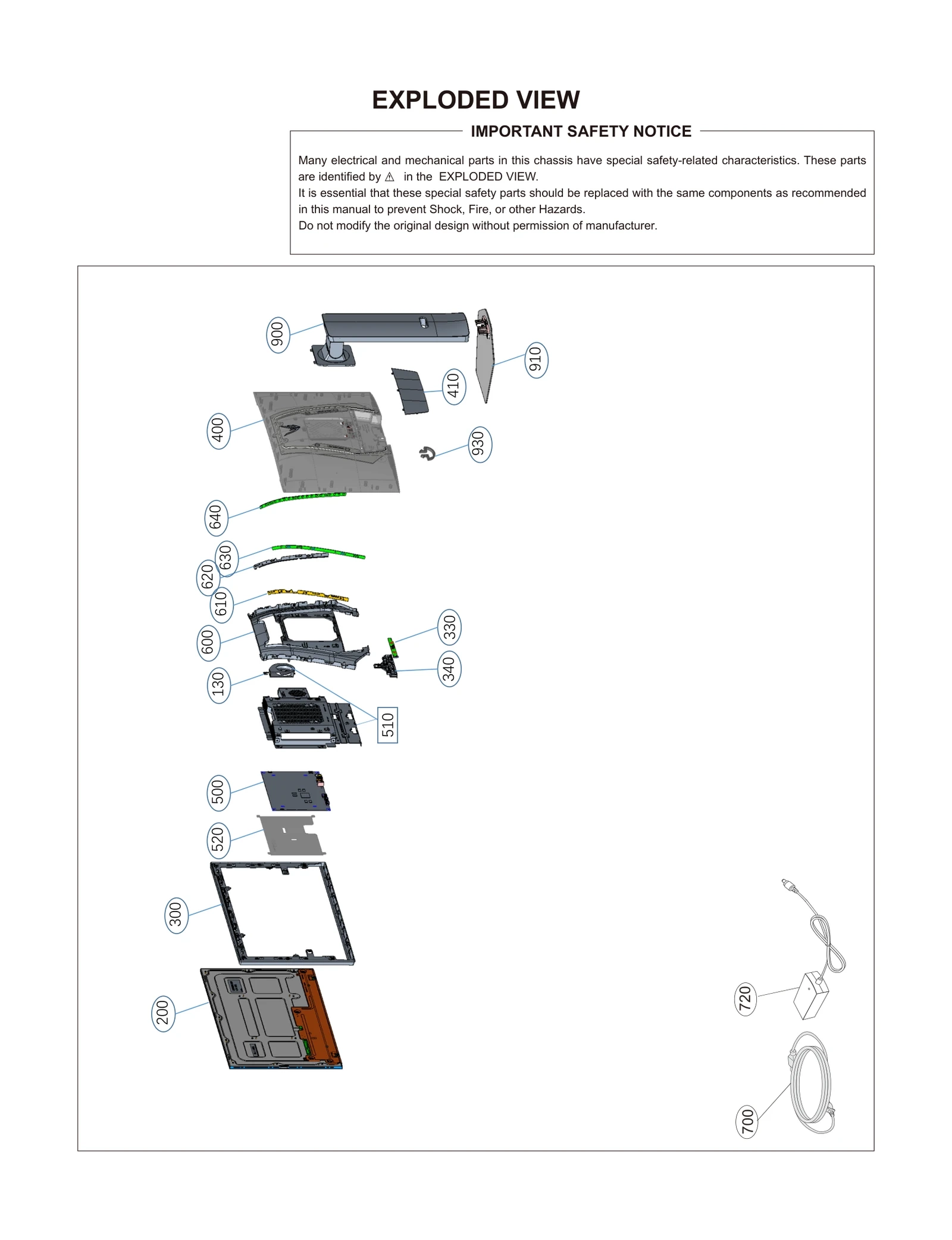 EXPLODED VIEW

IMPORTANT SAFETY NOTICE

Many electrical and mechanical parts in this chassis have special safety-related characteristics. These parts are identified by ⚠ in the EXPLODED VIEW.
It is essential that these special safety parts should be replaced with the same components as recommended in this manual to prevent Shock, Fire, or other Hazards.
Do not modify the original design without permission of manufacturer.

900
910
410
400
930
640
630
620
610
600
330
340
130
510
500
520
300
200
720
700