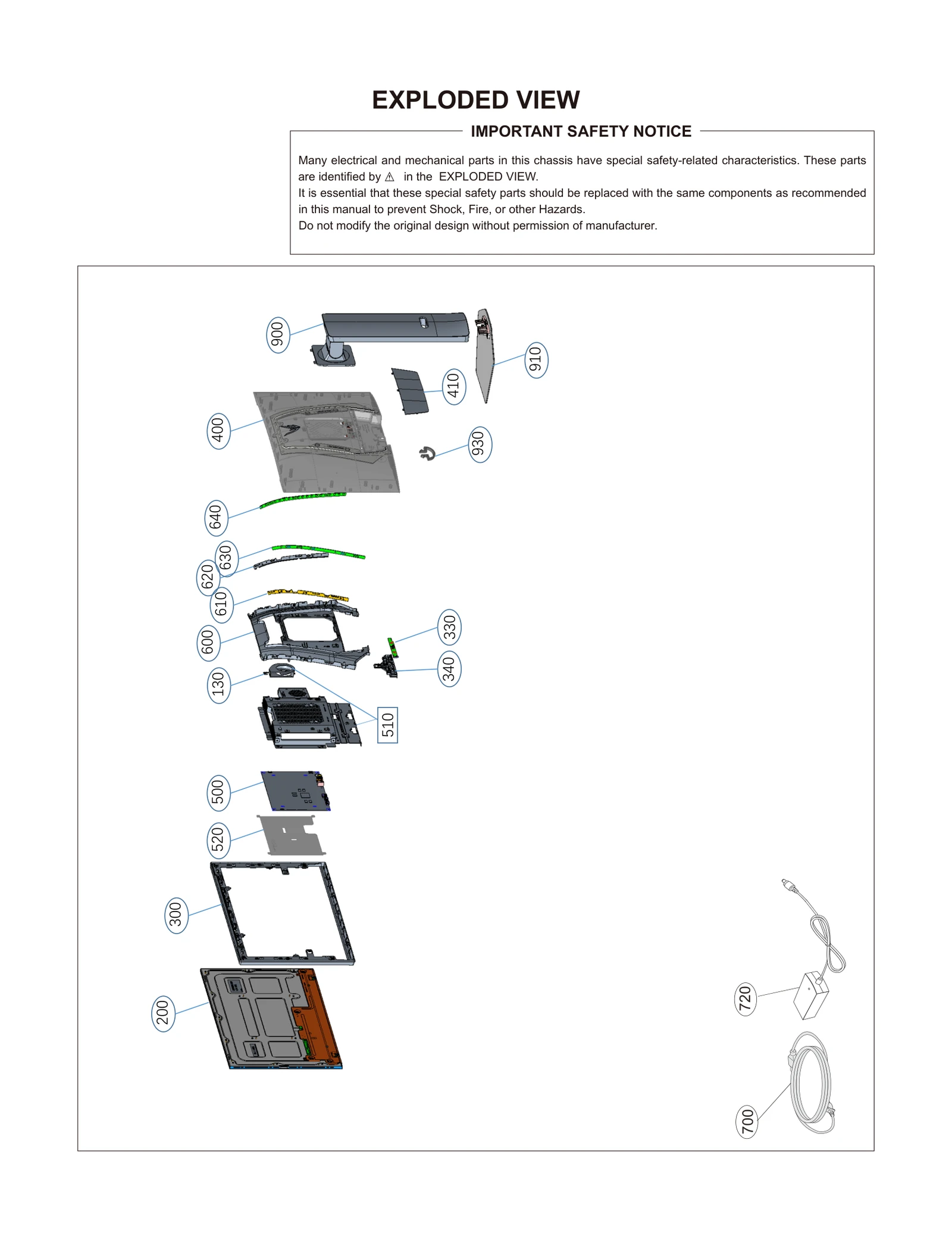 EXPLODED VIEW

IMPORTANT SAFETY NOTICE

Many electrical and mechanical parts in this chassis have special safety-related characteristics. These parts are identified by ⚠ in the EXPLODED VIEW.
It is essential that these special safety parts should be replaced with the same components as recommended in this manual to prevent Shock, Fire, or other Hazards.
Do not modify the original design without permission of manufacturer.

900
910
410
400
930
640
630
620
610
600
330
340
130
510
500
520
300
200
720
700