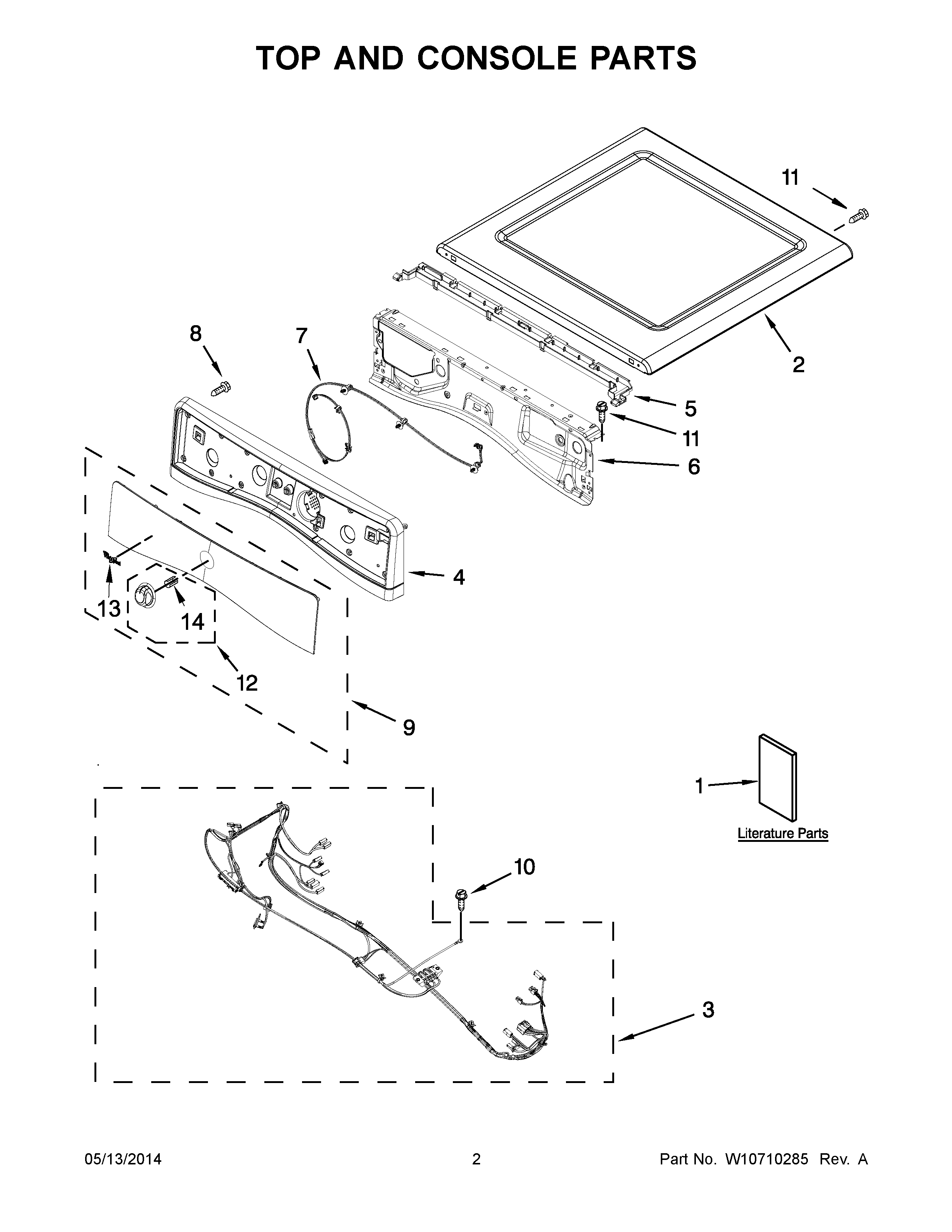 TOP AND CONSOLE PARTS

11

8

7

2

5

11

6

4

13

14

12

9

1

Literature Parts

10

3

05/13/2014

2

Part No. W10710285 Rev. A