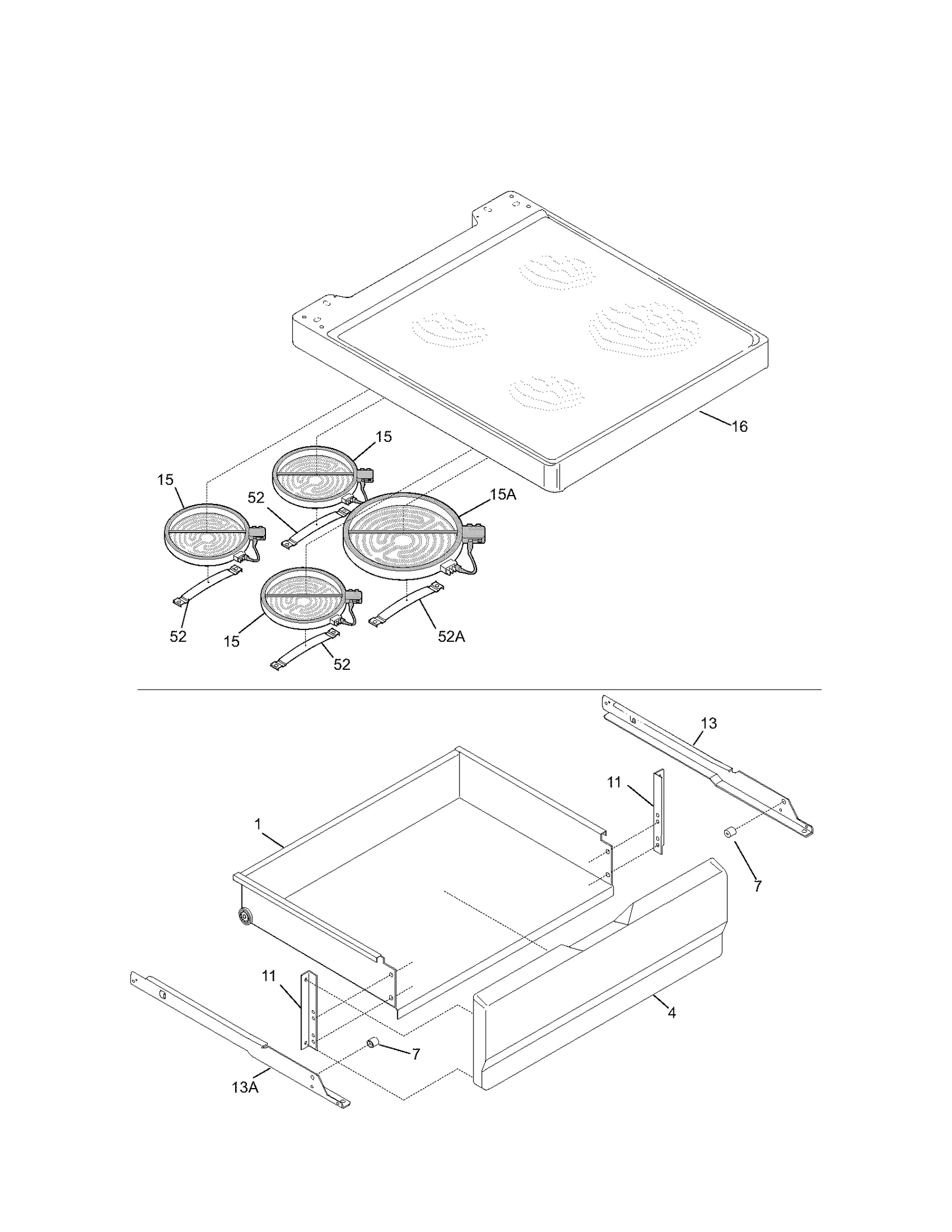 16
15
15
52
15A
52
15
52A
52
13
11
1
7
11
4
7
13A