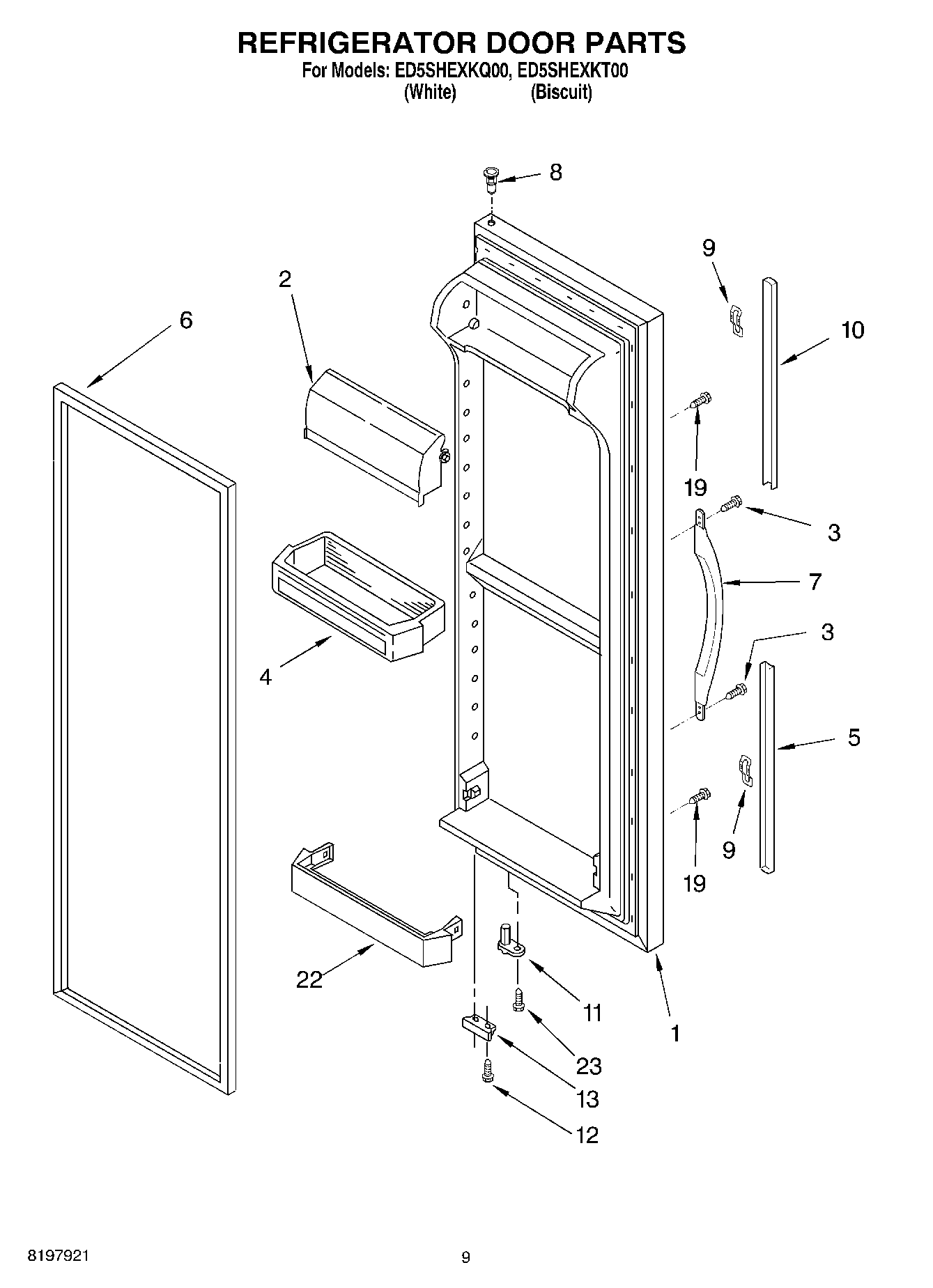 REFRIGERATOR DOOR PARTS
For Models: ED5SHEXKQ00, ED5SHEXKT00
(White) (Biscuit)

8
9
2
6
10
19
3
7
3
4
5
9
19
22
11
1
23
13
12

8197921
9