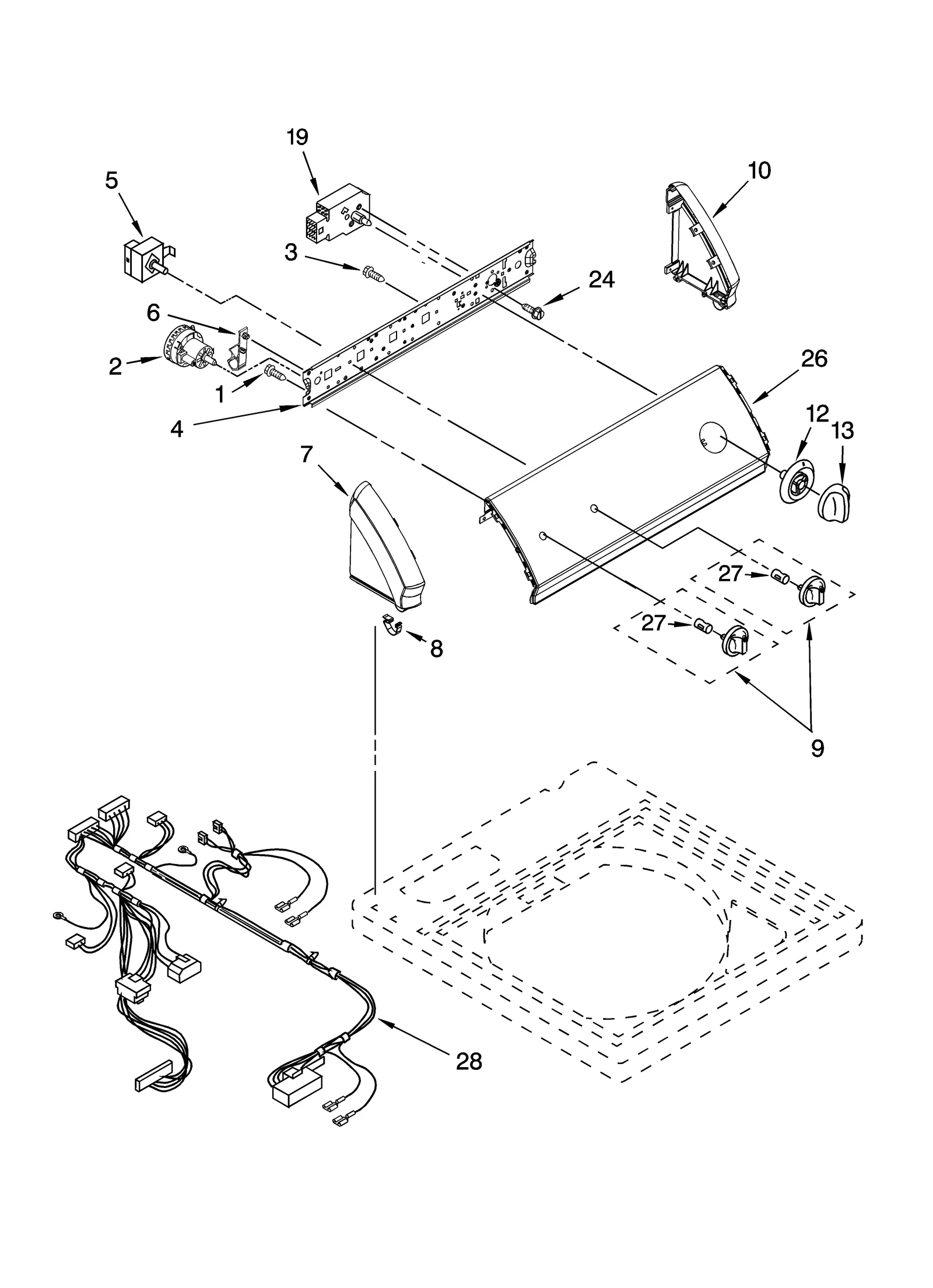 19
5
10
3
24
6
2
1
4
26
12
13
7
27
27
8
9
28