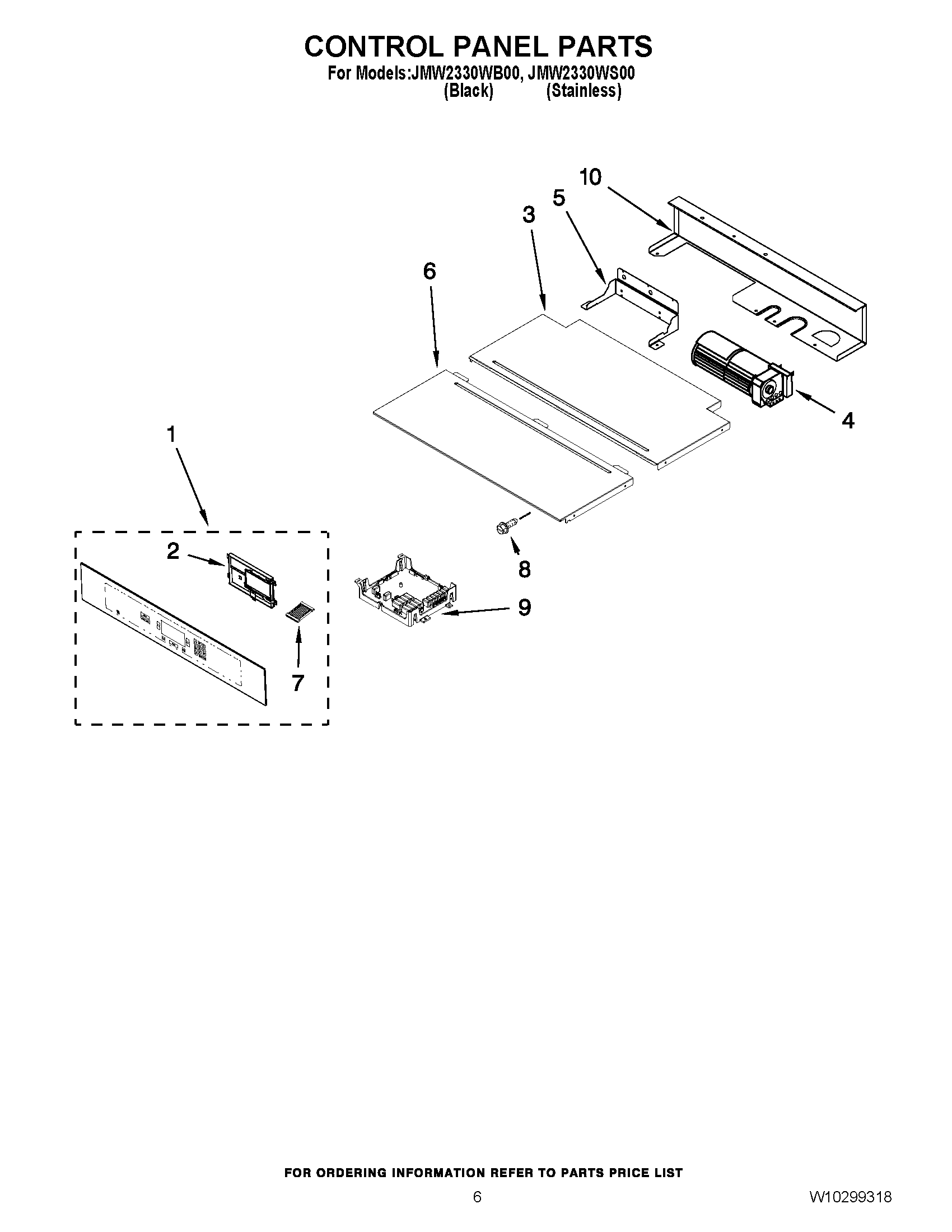 CONTROL PANEL PARTS
For Models:JMW2330WB00, JMW2330WS00
(Black) (Stainless)

10
5
3
6
4
1
2
8
9
7

FOR ORDERING INFORMATION REFER TO PARTS PRICE LIST
6
W10299318