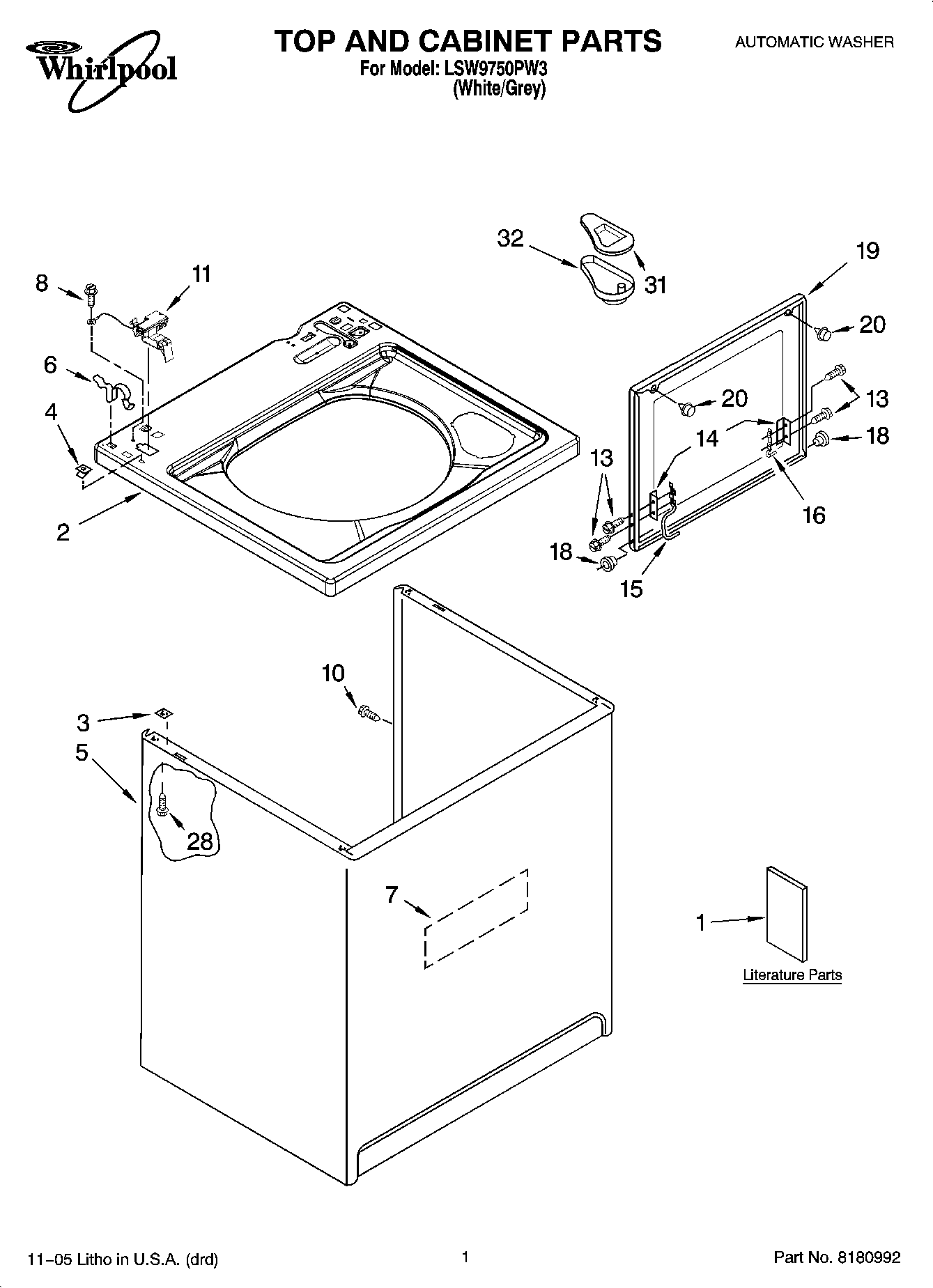 Whirlpool

TOP AND CABINET PARTS
For Model: LSW9750PW3
(White/Grey)

AUTOMATIC WASHER

32
31
19
8
11
20
6
20
13
4
14
18
13
16
2
18
15
10
3
5
28
7
1
Literature Parts

11–05 Litho in U.S.A. (drd)

1

Part No. 8180992