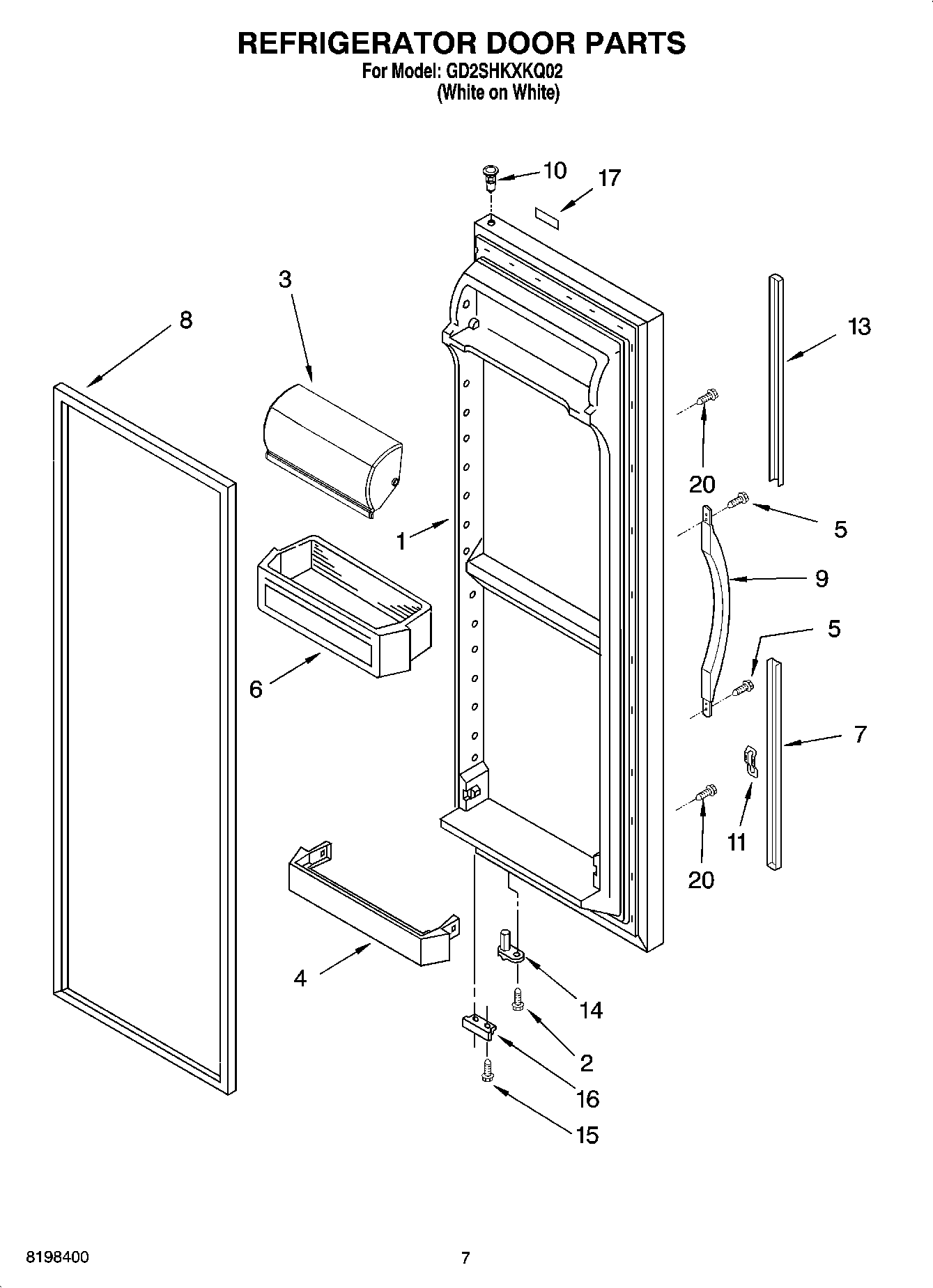 REFRIGERATOR DOOR PARTS
For Model: GD2SHKXKQ02
(White on White)

10
17
3
8
13
20
5
1
9
5
6
7
11
20
4
14
2
16
15

8198400

7