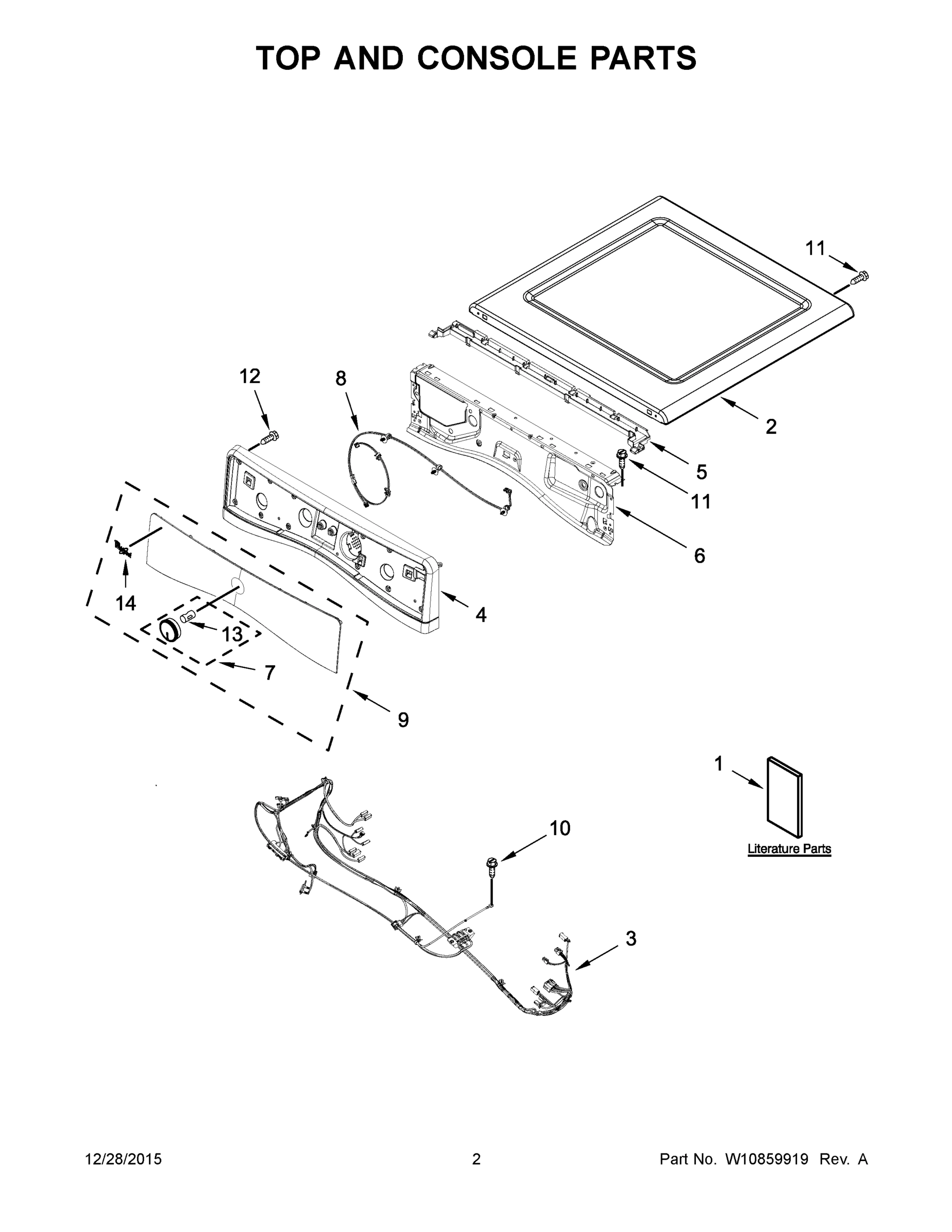 TOP AND CONSOLE PARTS

11

12

8

2

5

11

6

14

4

13

7

9

1

Literature Parts

10

3

12/28/2015

2

Part No. W10859919 Rev. A