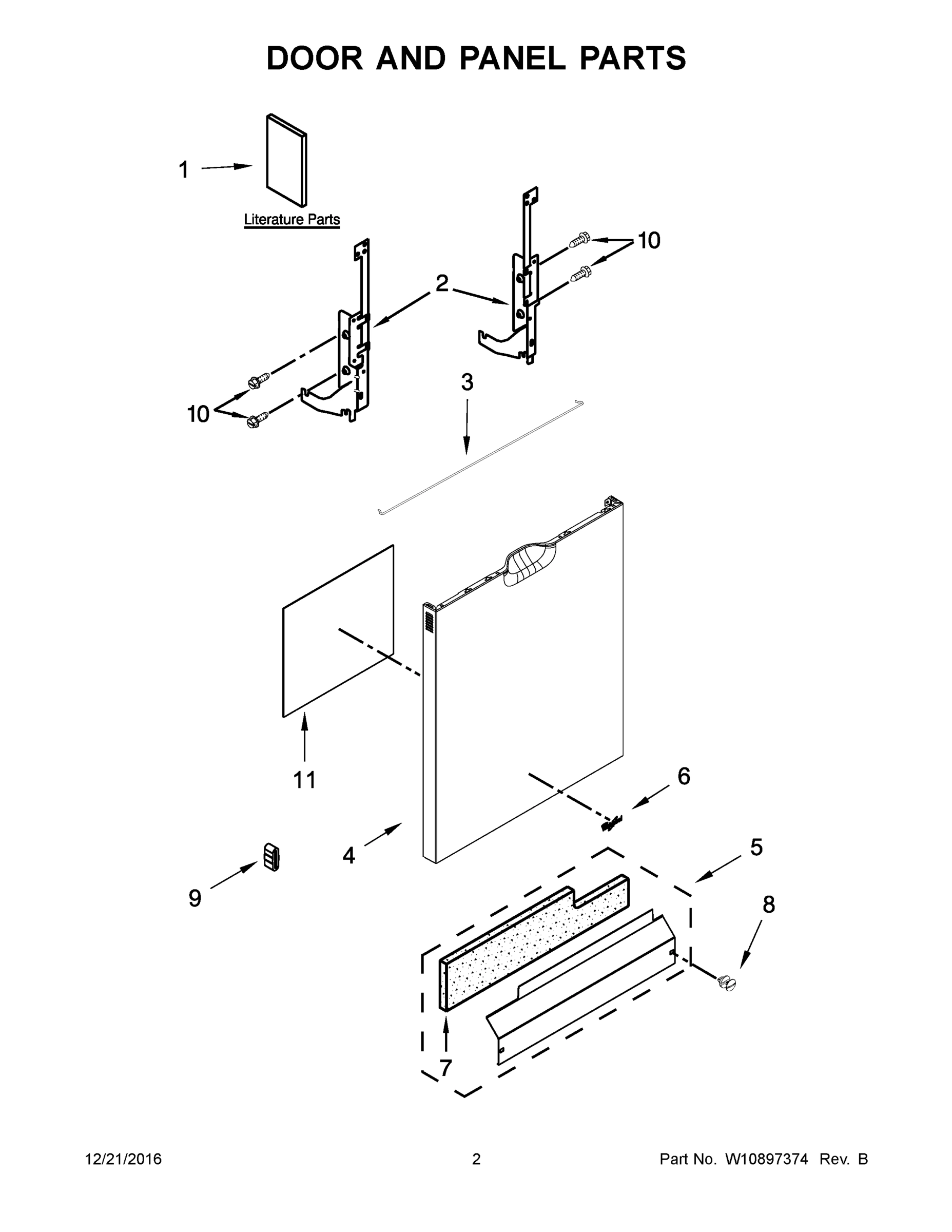 DOOR AND PANEL PARTS

1

Literature Parts

10

2

10

3

11

6

4

5

9

8

7

12/21/2016

2

Part No. W10897374 Rev. B