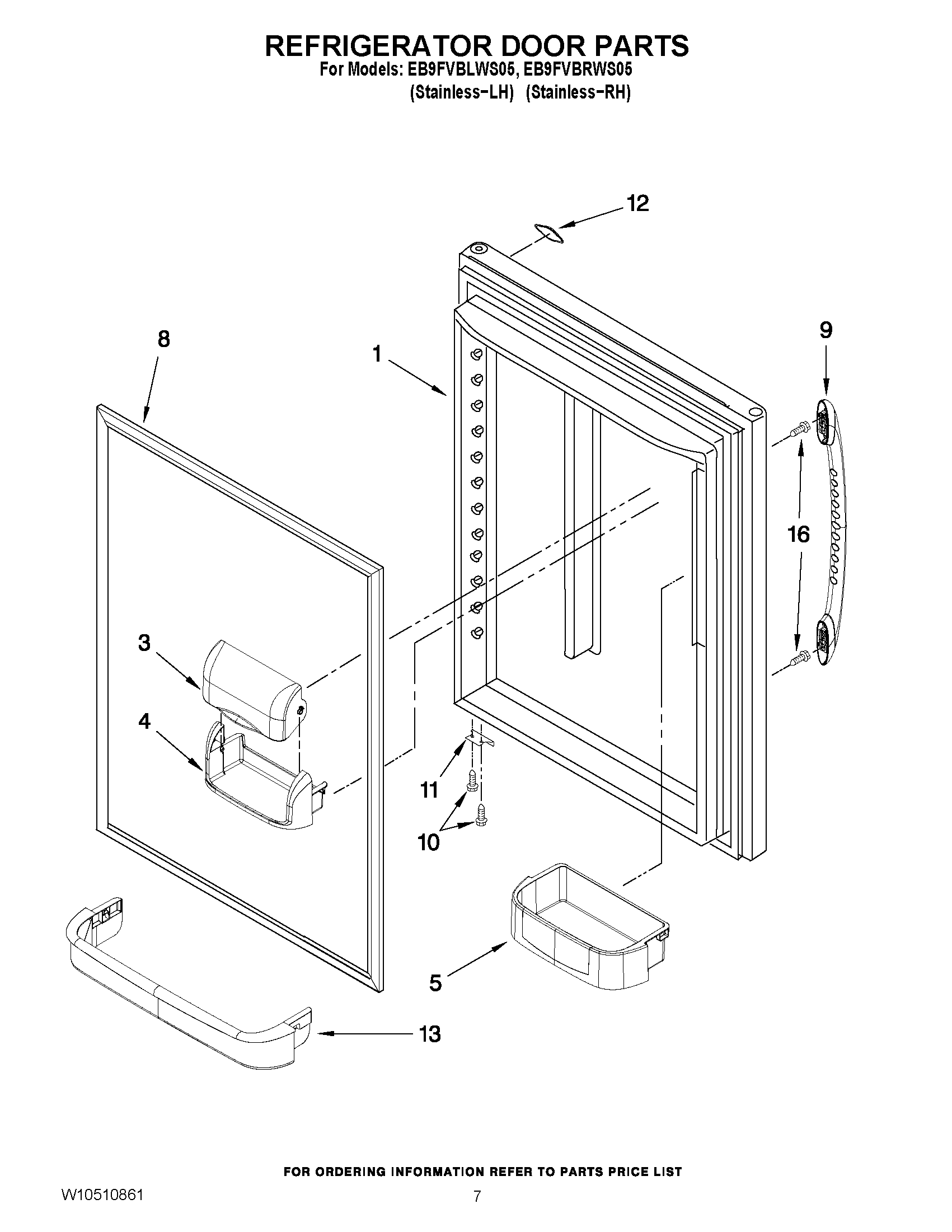 REFRIGERATOR DOOR PARTS
For Models: EB9FVBLWS05, EB9FVBRWS05
(Stainless-LH) (Stainless-RH)

12
8
1
9
16
3
4
11
10
5
13

FOR ORDERING INFORMATION REFER TO PARTS PRICE LIST

W10510861

7