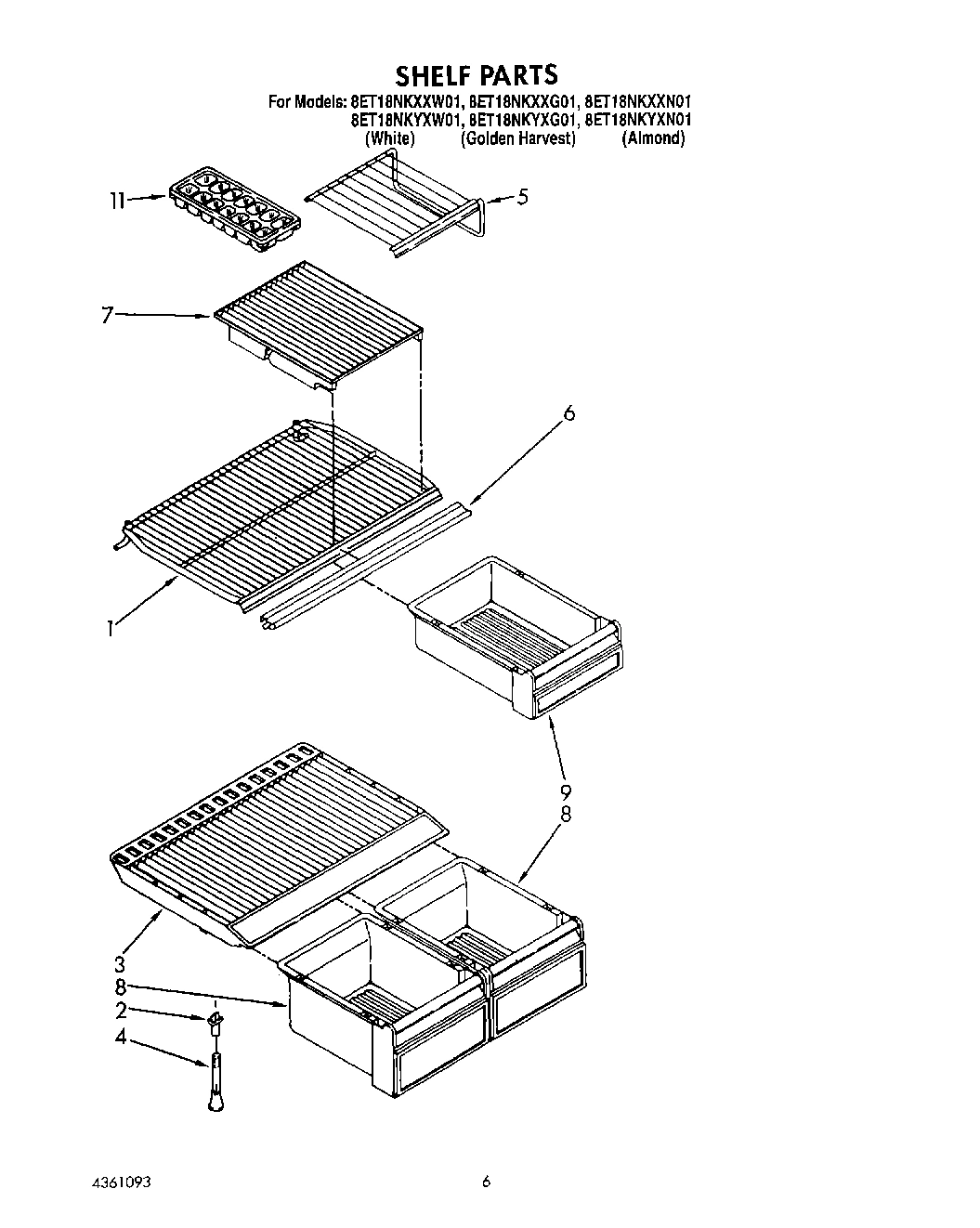 SHELF PARTS
For Models: 8ET18NKXXW01, 8ET18NKXXG01, 8ET18NKXXN01
8ET18NKYXW01, 8ET18NKYXG01, 8ET18NKYXN01
(White) (Golden Harvest) (Almond)

11
5
7
6
1
9
8
3
8
2
4

4361093

6