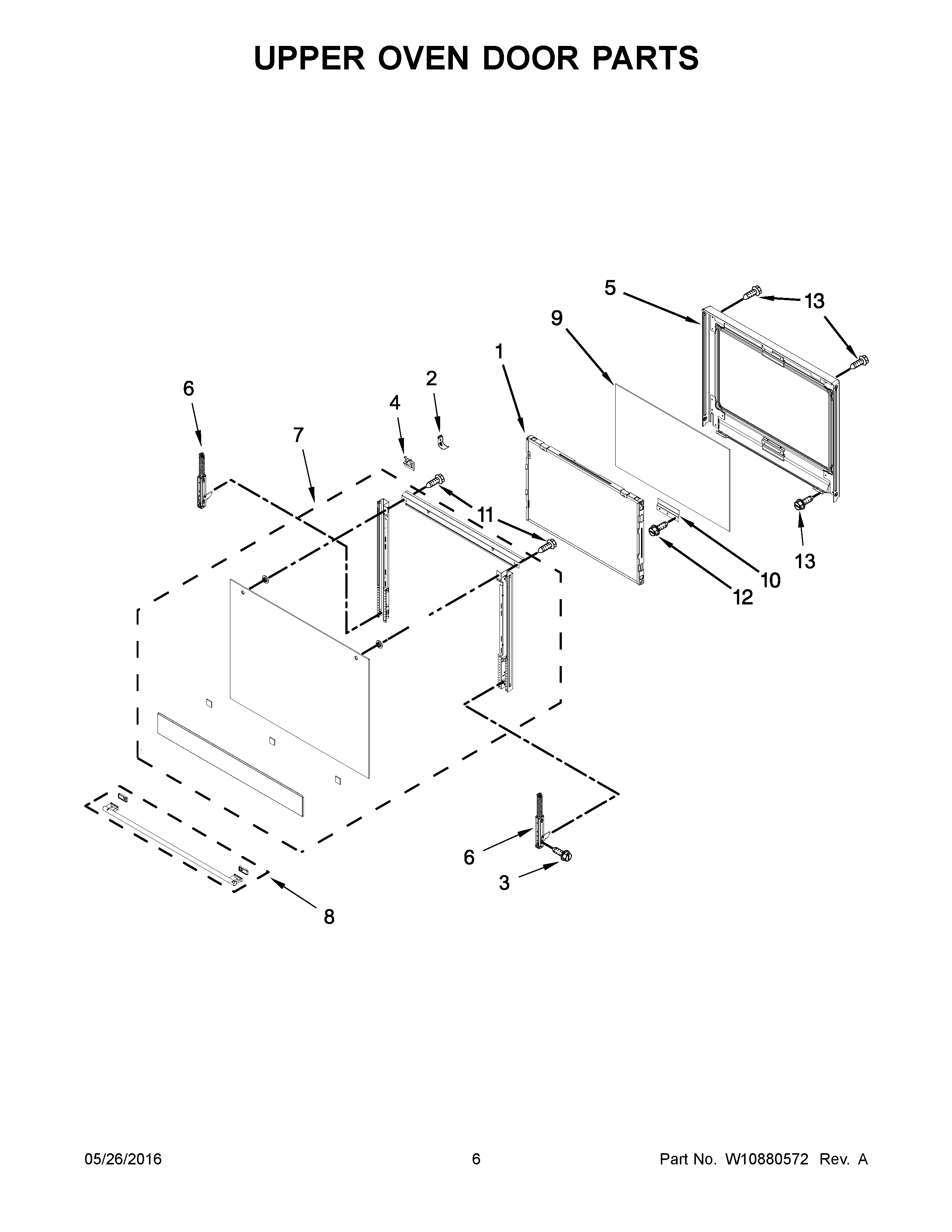 UPPER OVEN DOOR PARTS

5
13
9
1
2
6
4
7
11
13
10
12
6
3
8

05/26/2016
6
Part No. W10880572 Rev. A