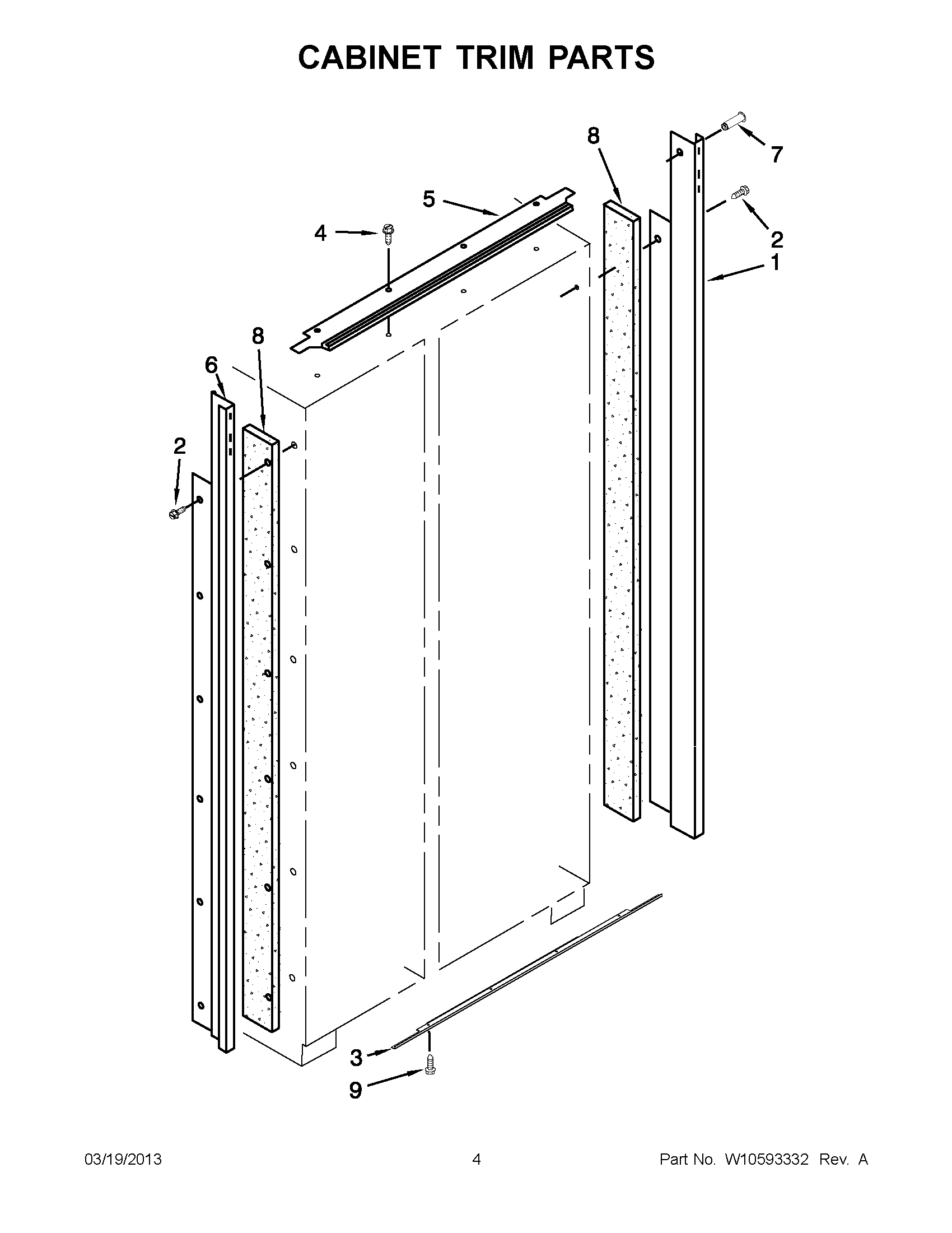 CABINET TRIM PARTS

8
7
5
4
2
1
8
6
2
3
9

03/19/2013
4
Part No. W10593332 Rev. A