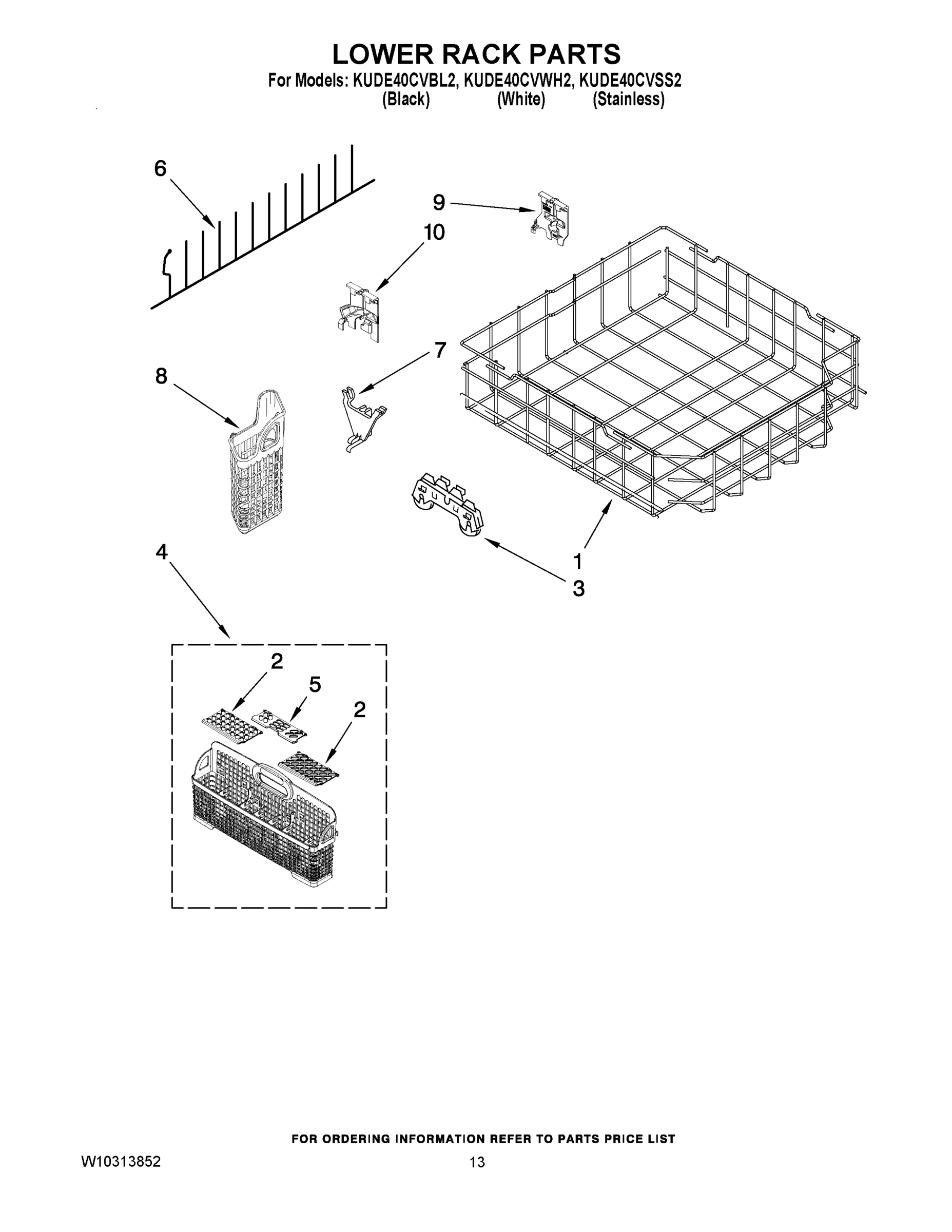 LOWER RACK PARTS
For Models: KUDE40CVBL2, KUDE40CVWH2, KUDE40CVSS2
(Black) (White) (Stainless)

6
9
10
7
8
1
3
4
2
5
2

FOR ORDERING INFORMATION REFER TO PARTS PRICE LIST
W10313852
13