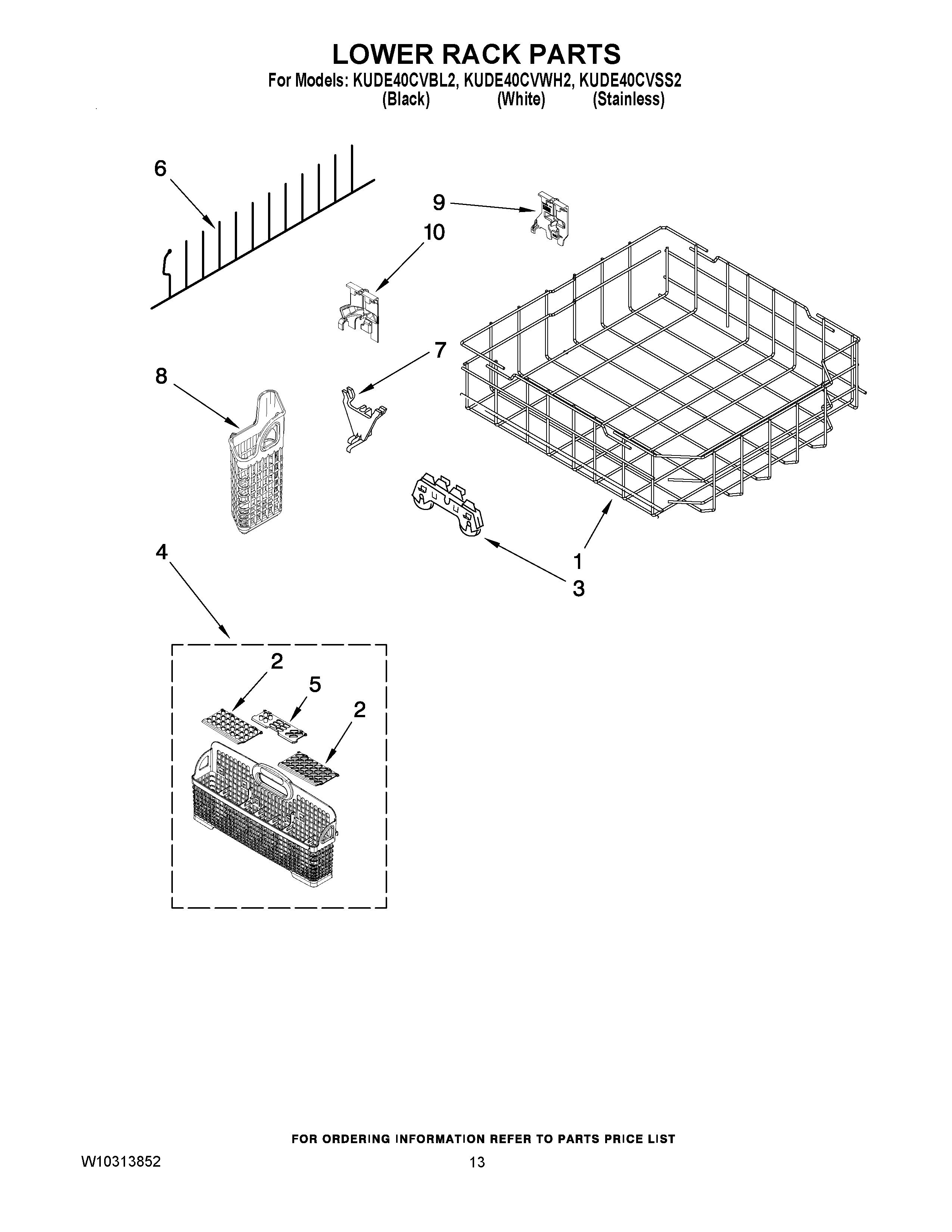 LOWER RACK PARTS
For Models: KUDE40CVBL2, KUDE40CVWH2, KUDE40CVSS2
(Black) (White) (Stainless)

6
9
10
7
8
1
3
4
2
5
2

FOR ORDERING INFORMATION REFER TO PARTS PRICE LIST
W10313852
13