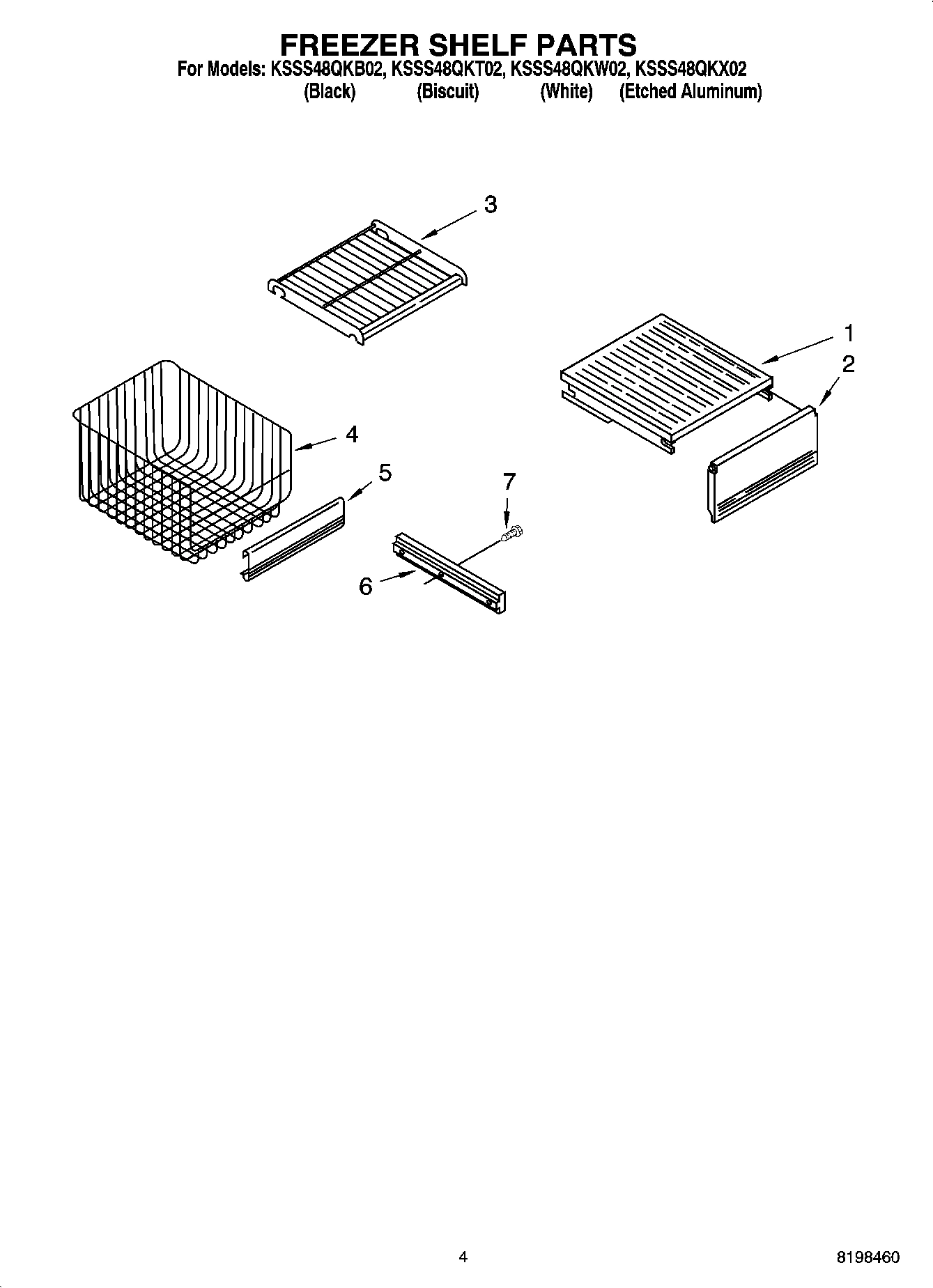 FREEZER SHELF PARTS

For Models: KSSS48QKB02, KSSS48QKT02, KSSS48QKW02, KSSS48QKX02
(Black) (Biscuit) (White) (Etched Aluminum)

3

1

2

4

5

7

6

4

8198460