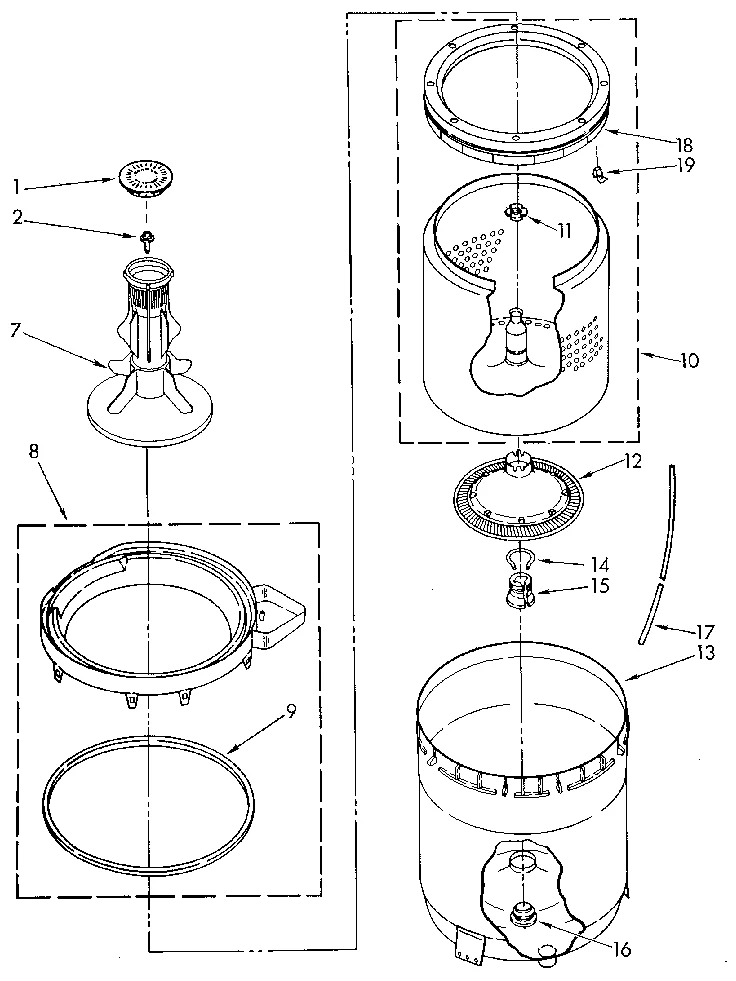 1
2
7
8
9
18
19
11
10
12
14
15
17
13
16