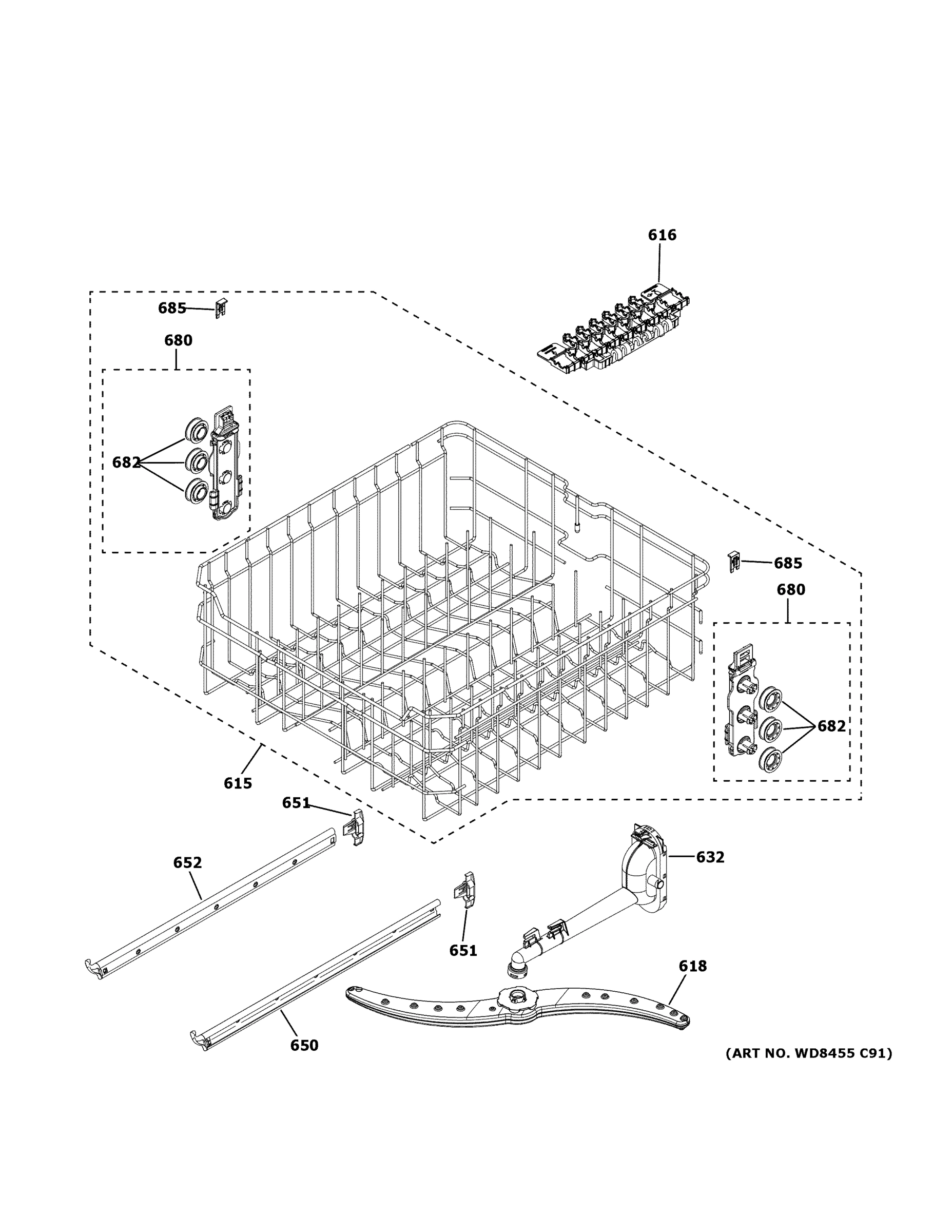 616

685

680

682

685

680

682

615

651

652

632

651

618

650

(ART NO. WD8455 C91)