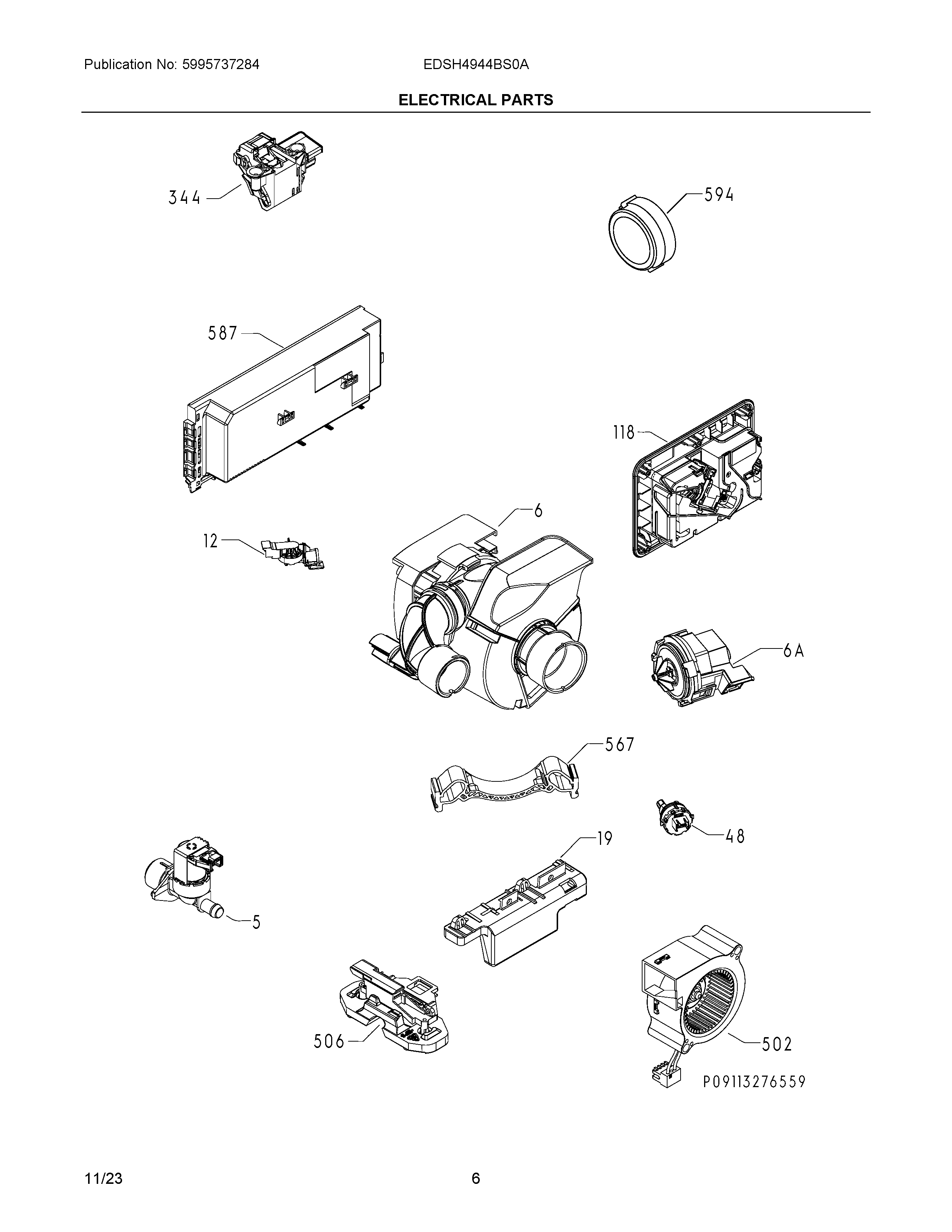 Publication No: 5995737284

EDSH4944BS0A

ELECTRICAL PARTS

344

594

587

118

6

12

6A

567

48

19

5

506

502

P09113276559

11/23

6