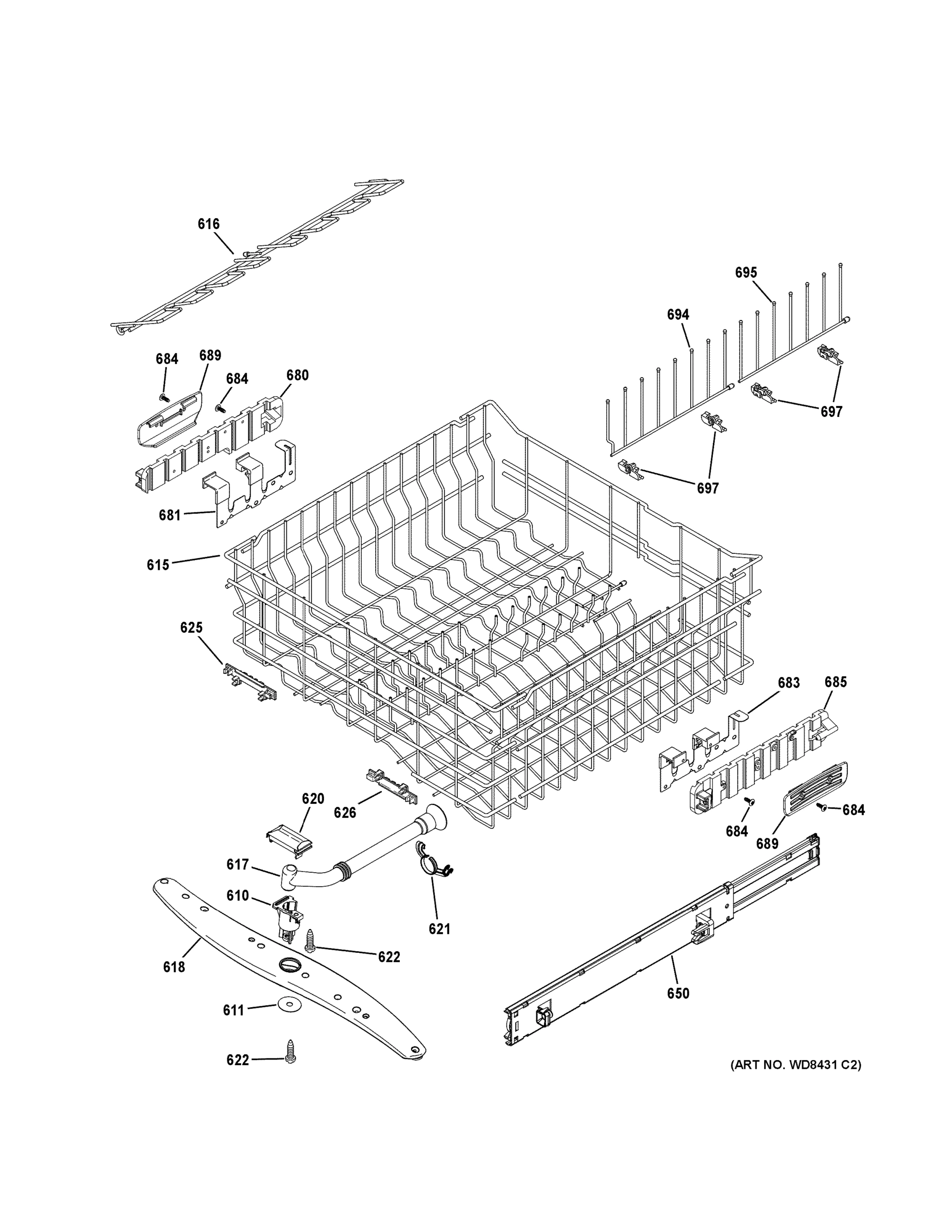 616

695

694

684 689

684 680

697

697

681

615

625

683 685

620

626

684

684

689

617

610

621

622

618

650

611

622

(ART NO. WD8431 C2)