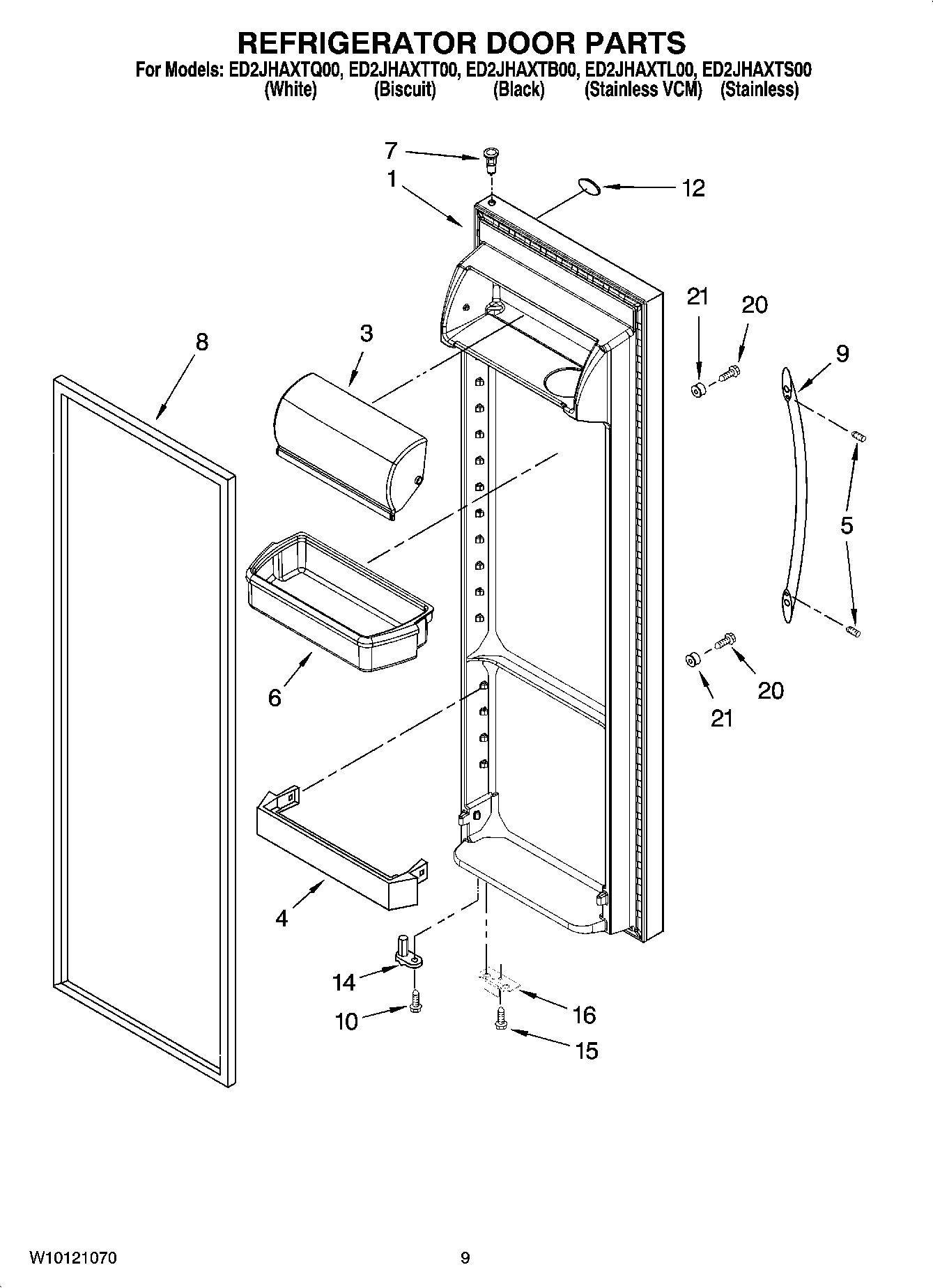 REFRIGERATOR DOOR PARTS
For Models: ED2JHAXTQ00, ED2JHAXTT00, ED2JHAXTB00, ED2JHAXTL00, ED2JHAXTS00
(White) (Biscuit) (Black) (Stainless VCM) (Stainless)

7
1
12
21
20
8
3
9
5
6
20
21
4
14
10
16
15

W10121070
9