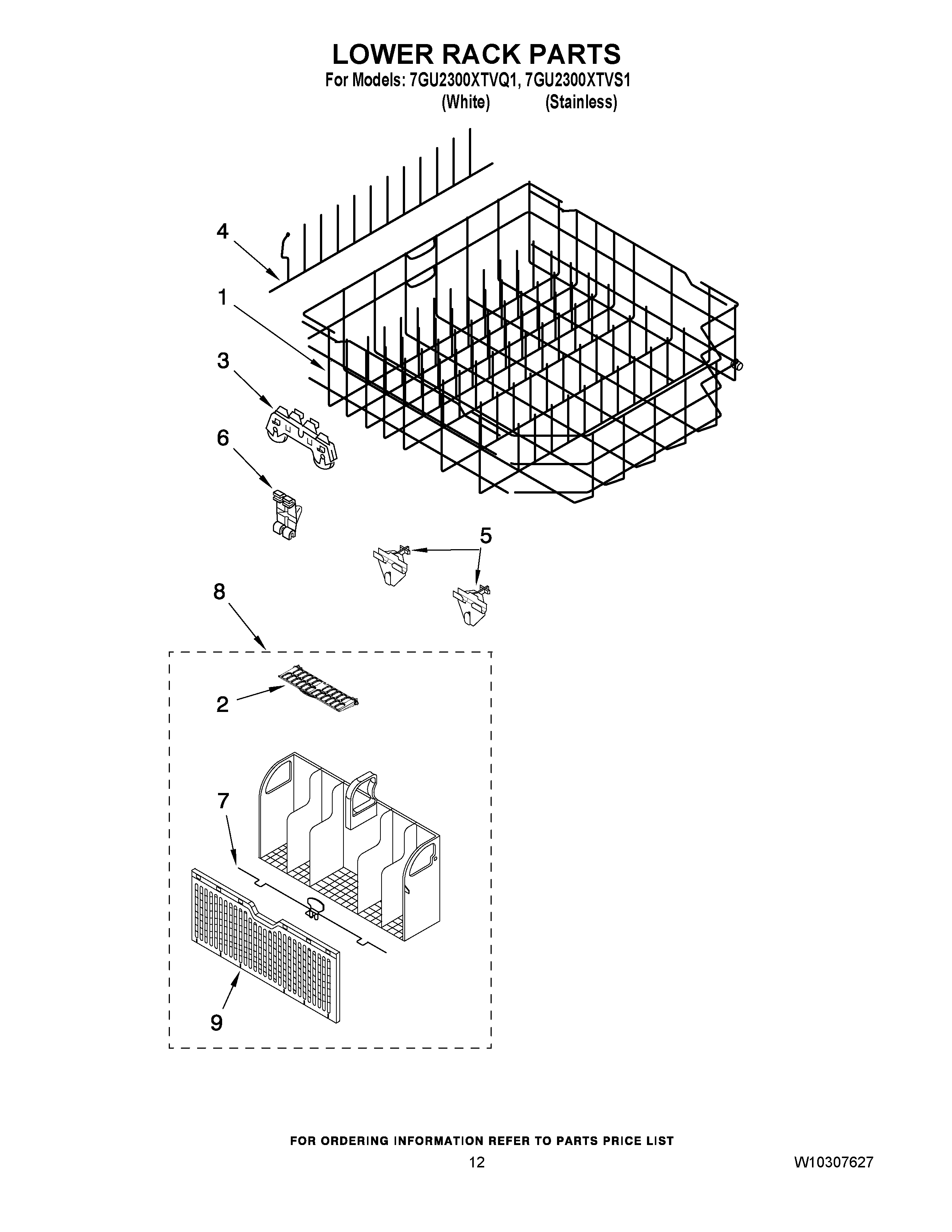 LOWER RACK PARTS
For Models: 7GU2300XTVQ1, 7GU2300XTVS1
(White) (Stainless)

4
1
3
6
5
8
2
7
9

FOR ORDERING INFORMATION REFER TO PARTS PRICE LIST
12
W10307627