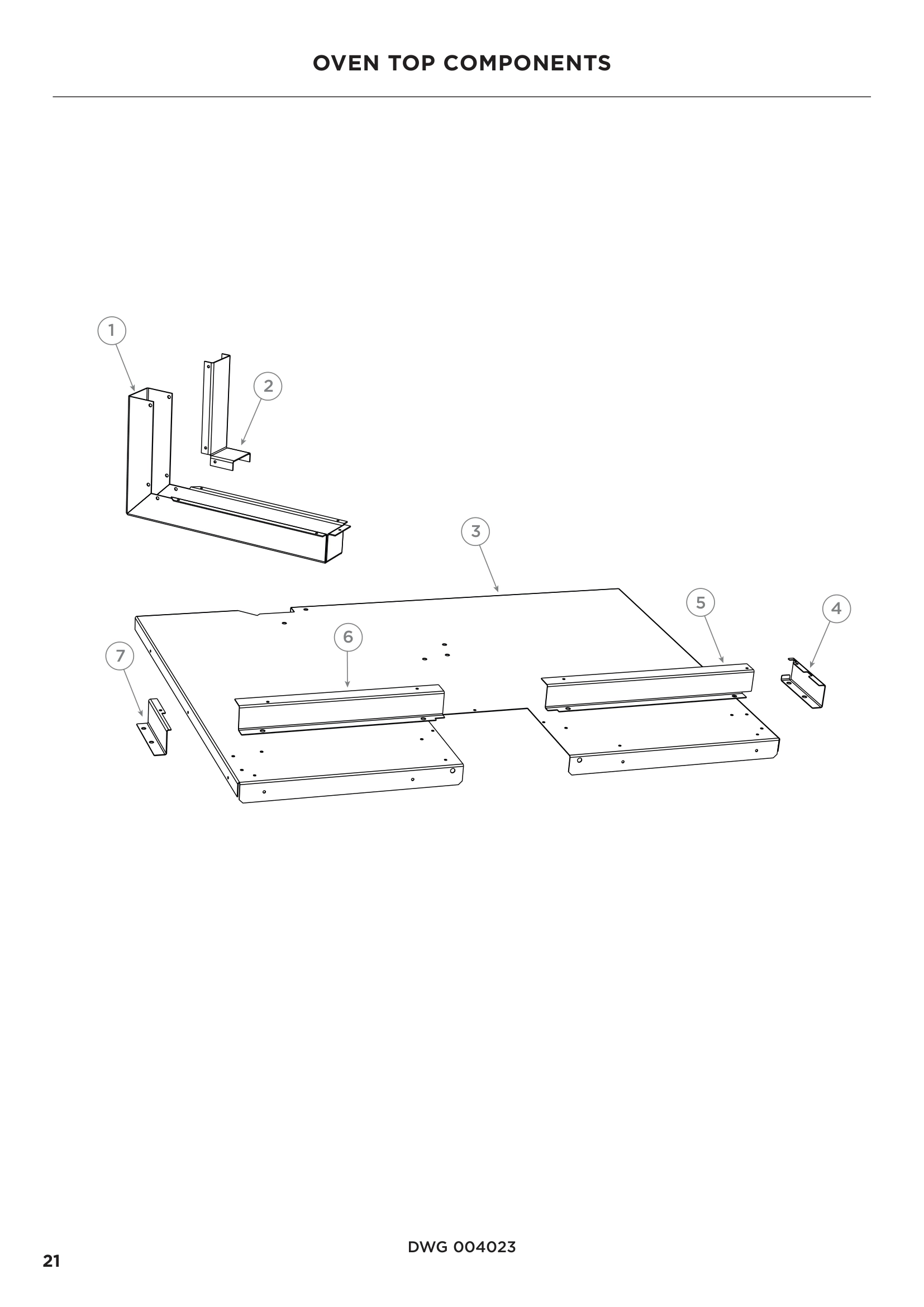 OVEN TOP COMPONENTS

1

2

3

5

4

6

7

DWG 004023

21