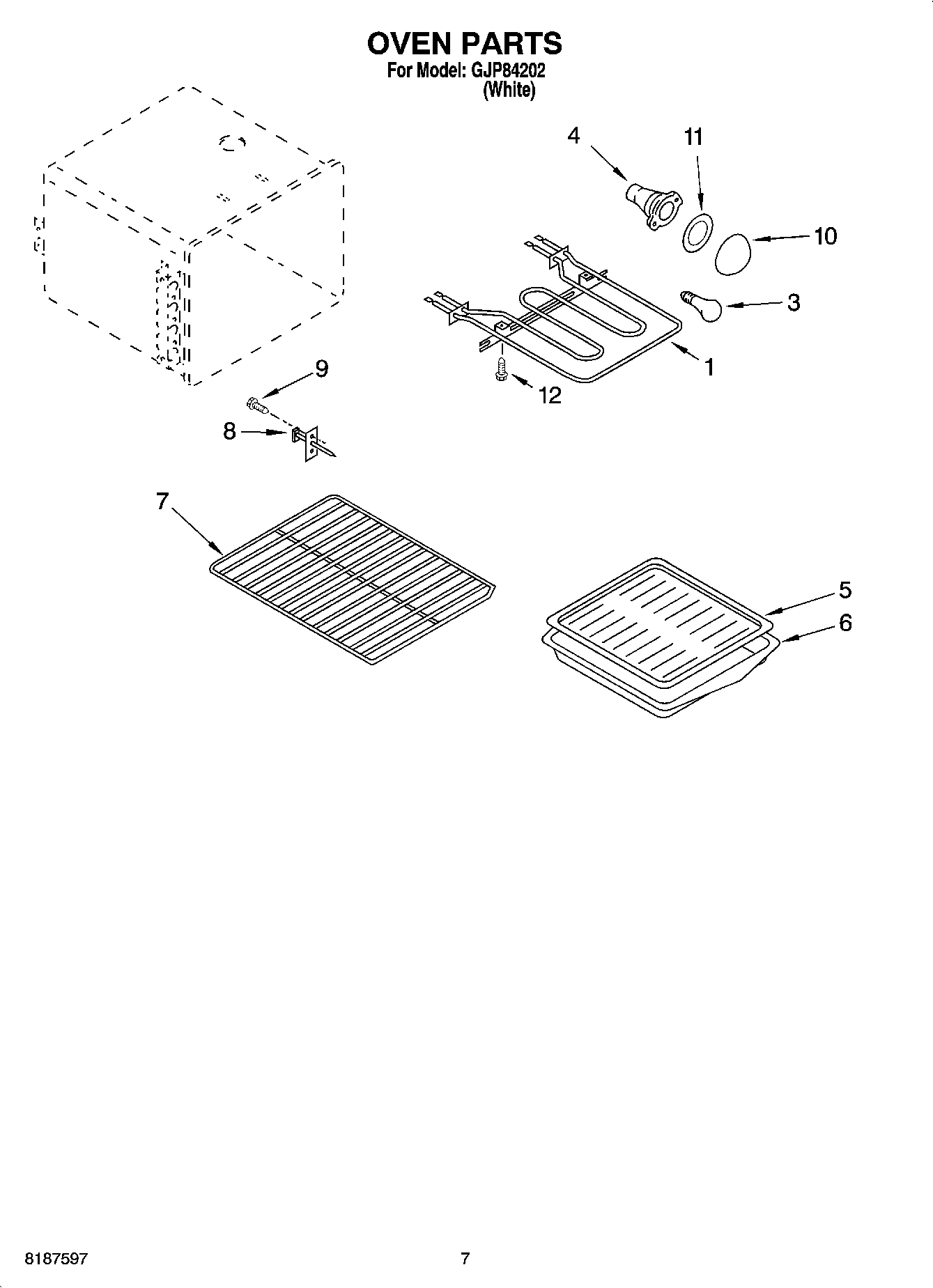 OVEN PARTS
For Model: GJP84202
(White)

4
11
10
3
1
12
9
8
7
5
6

8187597

7