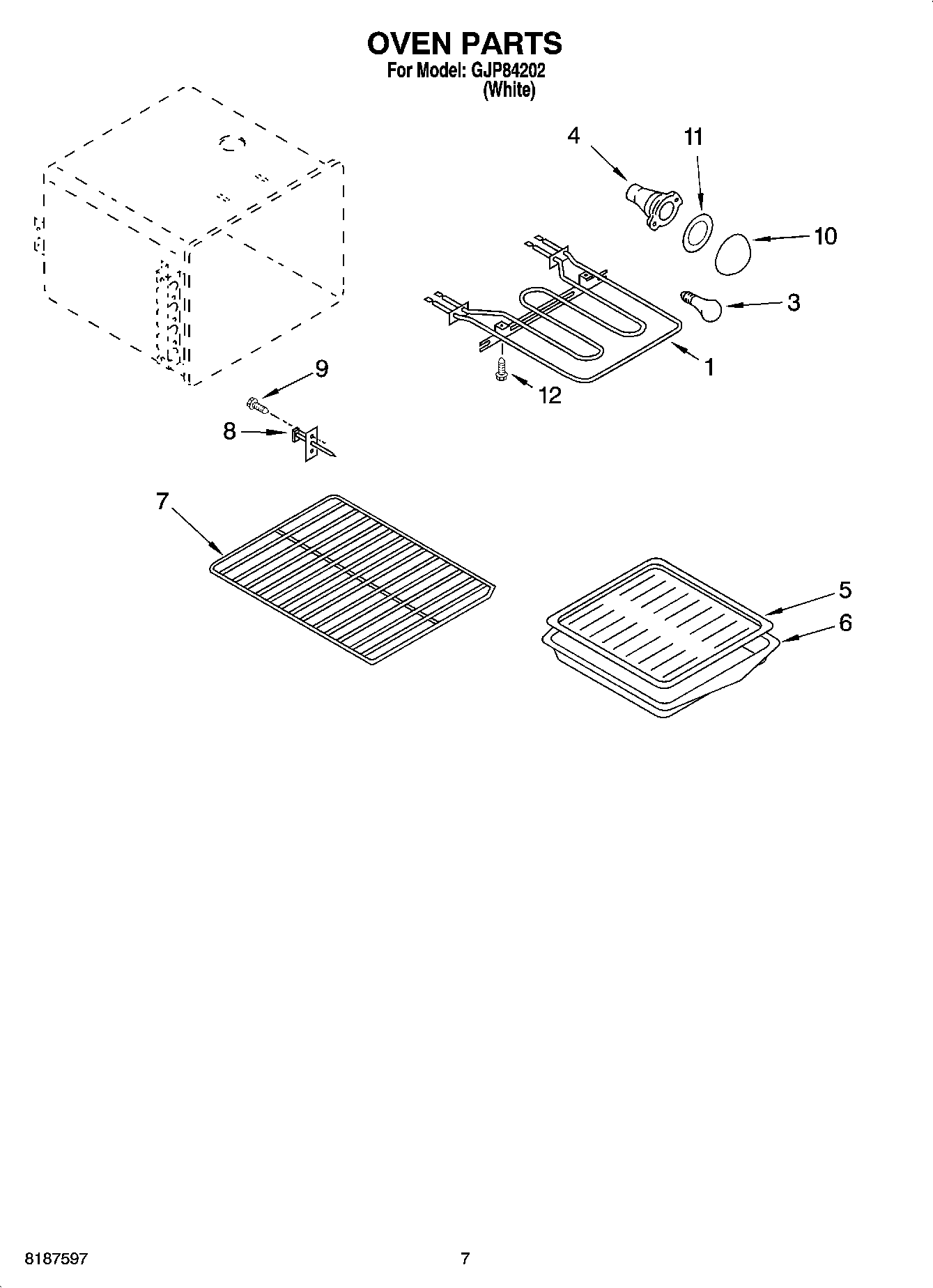 OVEN PARTS
For Model: GJP84202
(White)

4
11
10
3
1
12
9
8
7
5
6

8187597

7