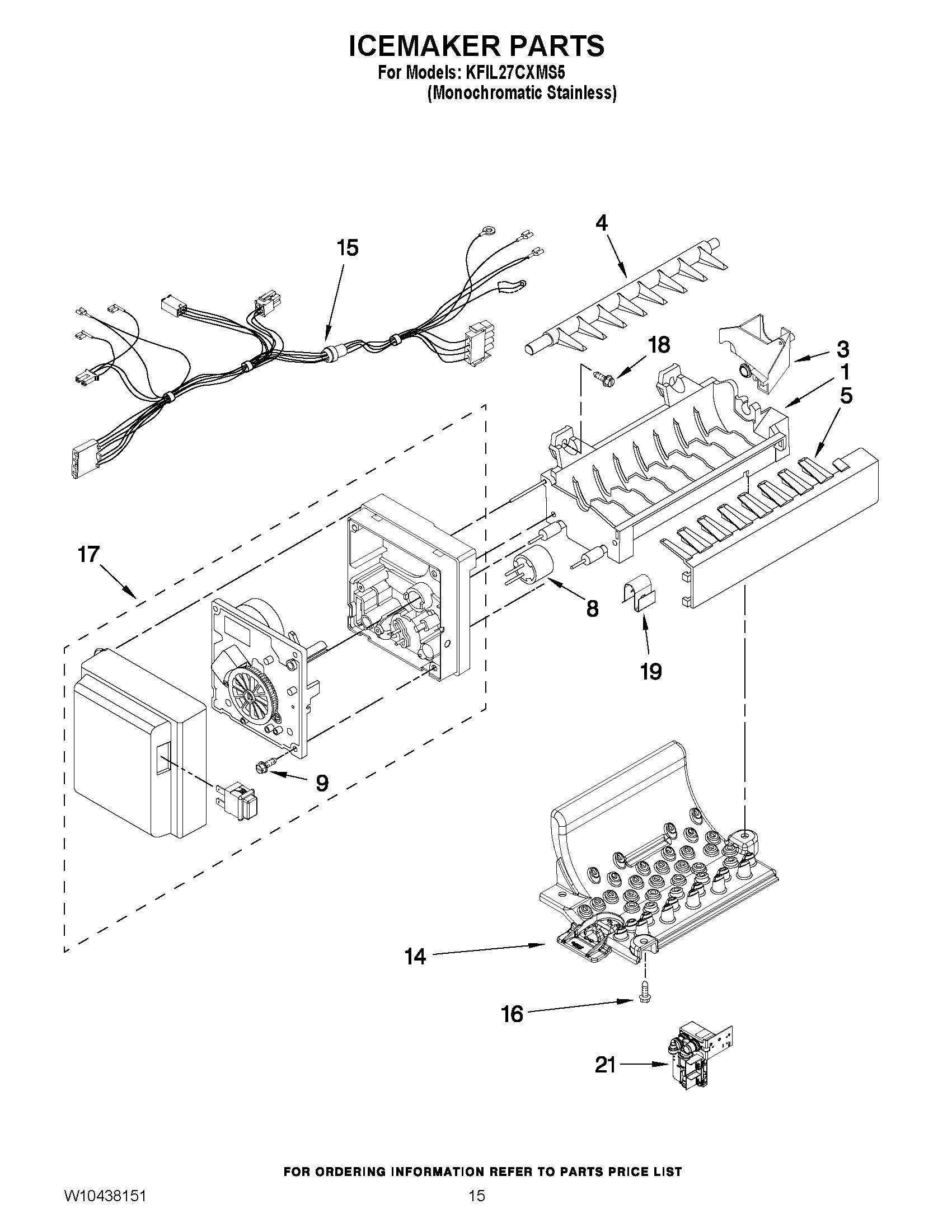 ICEMAKER PARTS

For Models: KFIL27CXMS5
(Monochromatic Stainless)

4

15

18

3

1

5

17

8

19

9

14

16

21

FOR ORDERING INFORMATION REFER TO PARTS PRICE LIST

W10438151

15