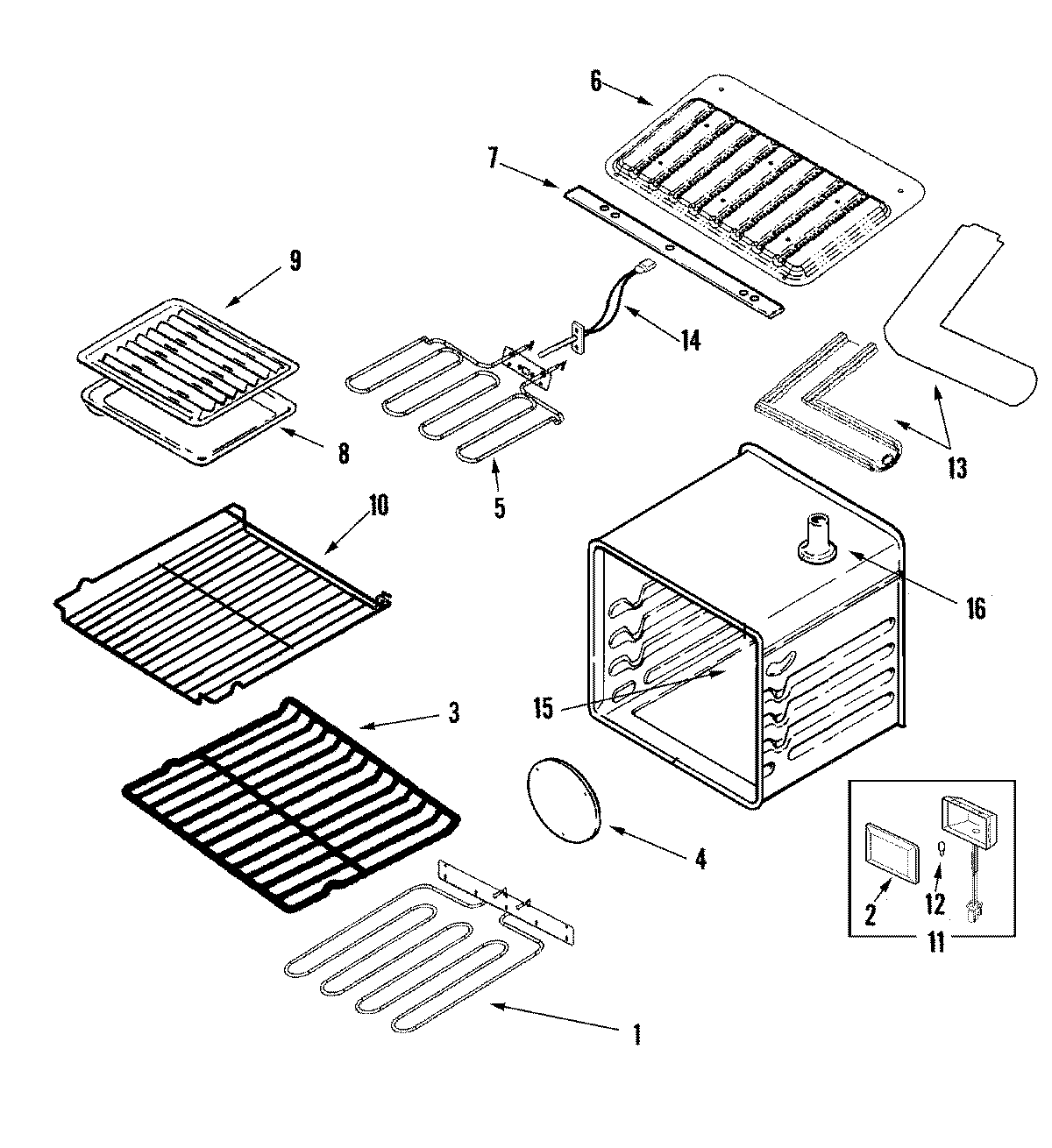 6
7
9
14
8
5
13
10
16
15
3
4
2
12
11
1