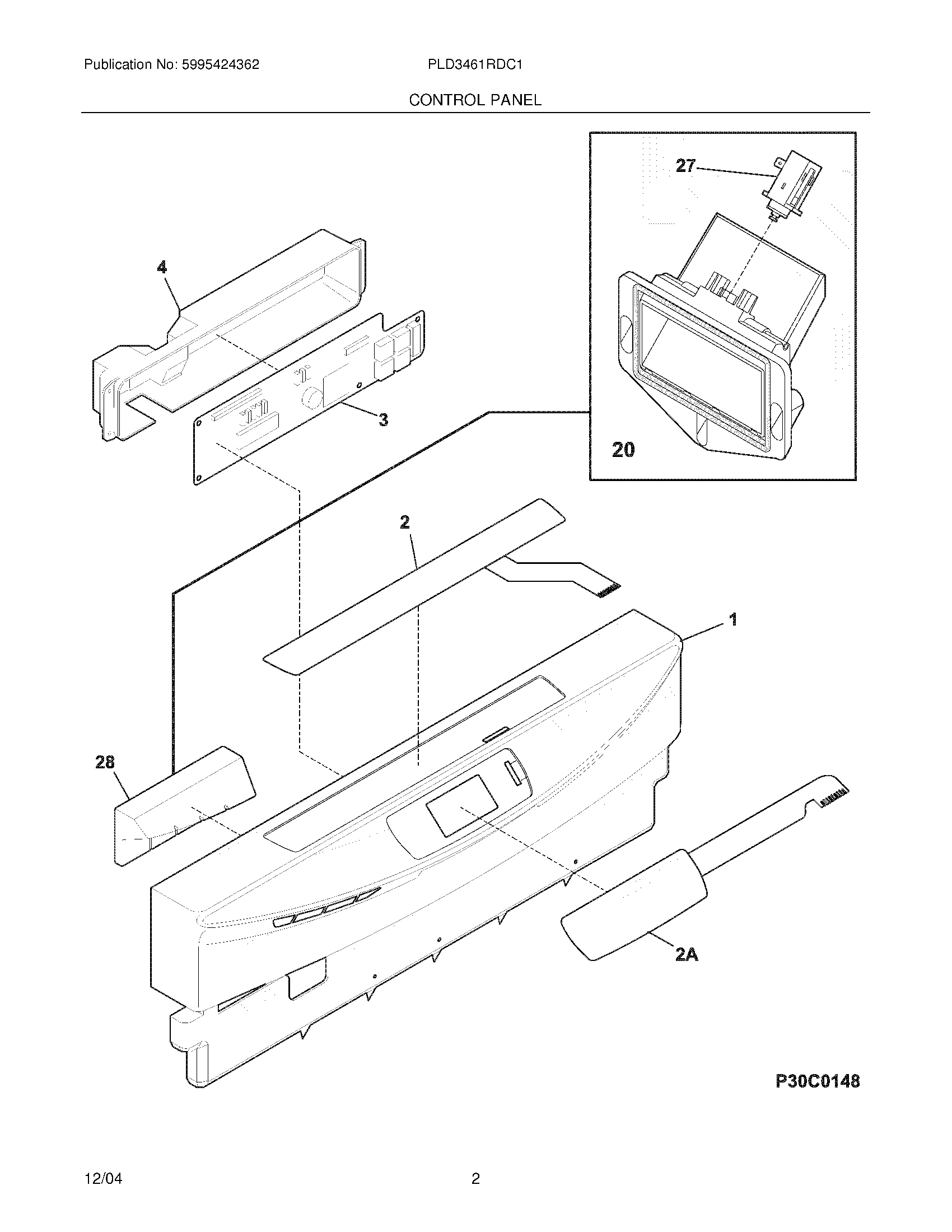 Publication No: 5995424362

PLD3461RDC1

CONTROL PANEL

27

4

3

20

2

1

28

2A

P30C0148

12/04

2