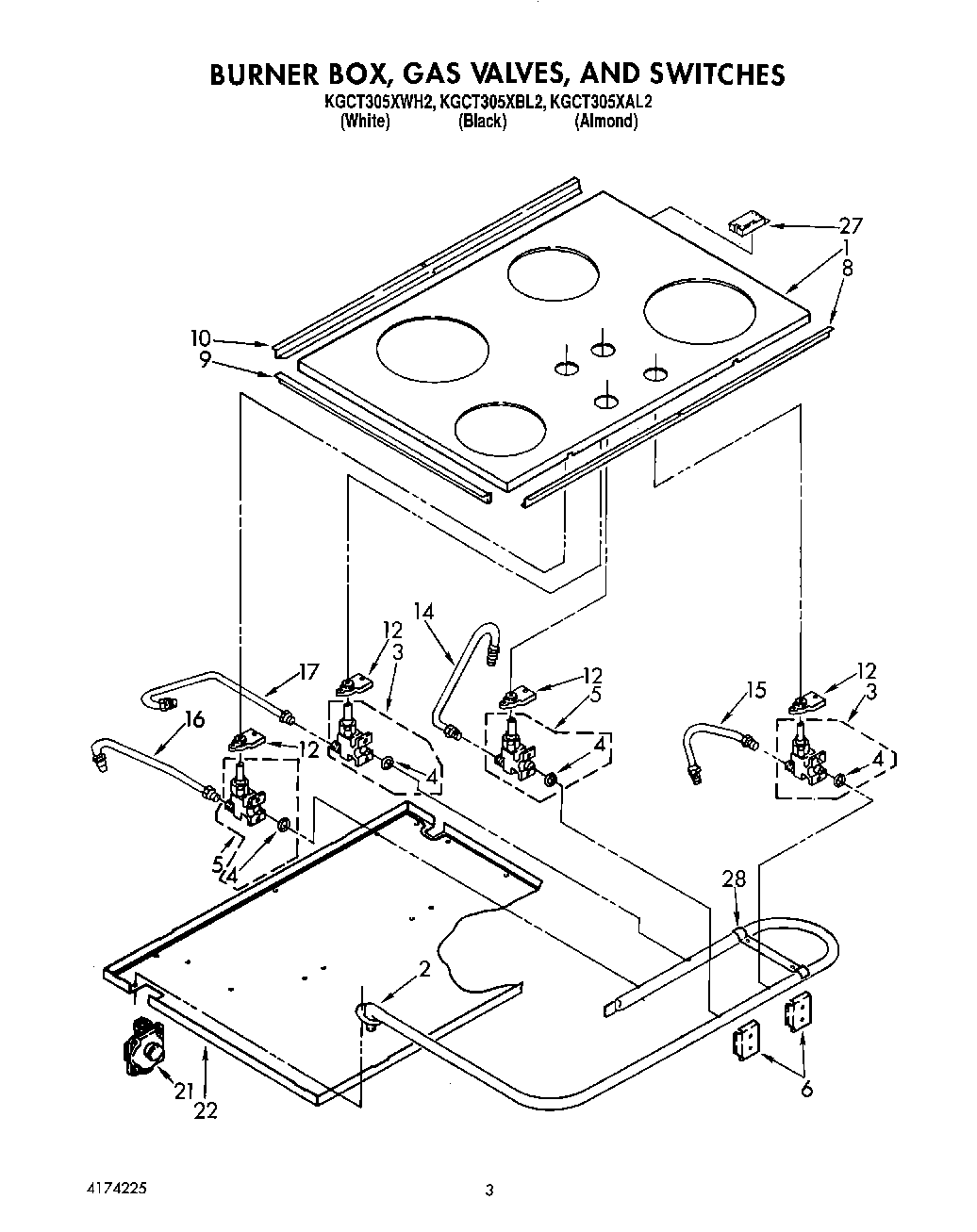 BURNER BOX, GAS VALVES, AND SWITCHES
KGCT305XWH2, KGCT305XBL2, KGCT305XAL2
(White) (Black) (Almond)

27
1
8
10
9
14
12
3
17
12
5
12
3
15
16
12
4
4
4
5
4
28
2
21
22
6

4174225
3