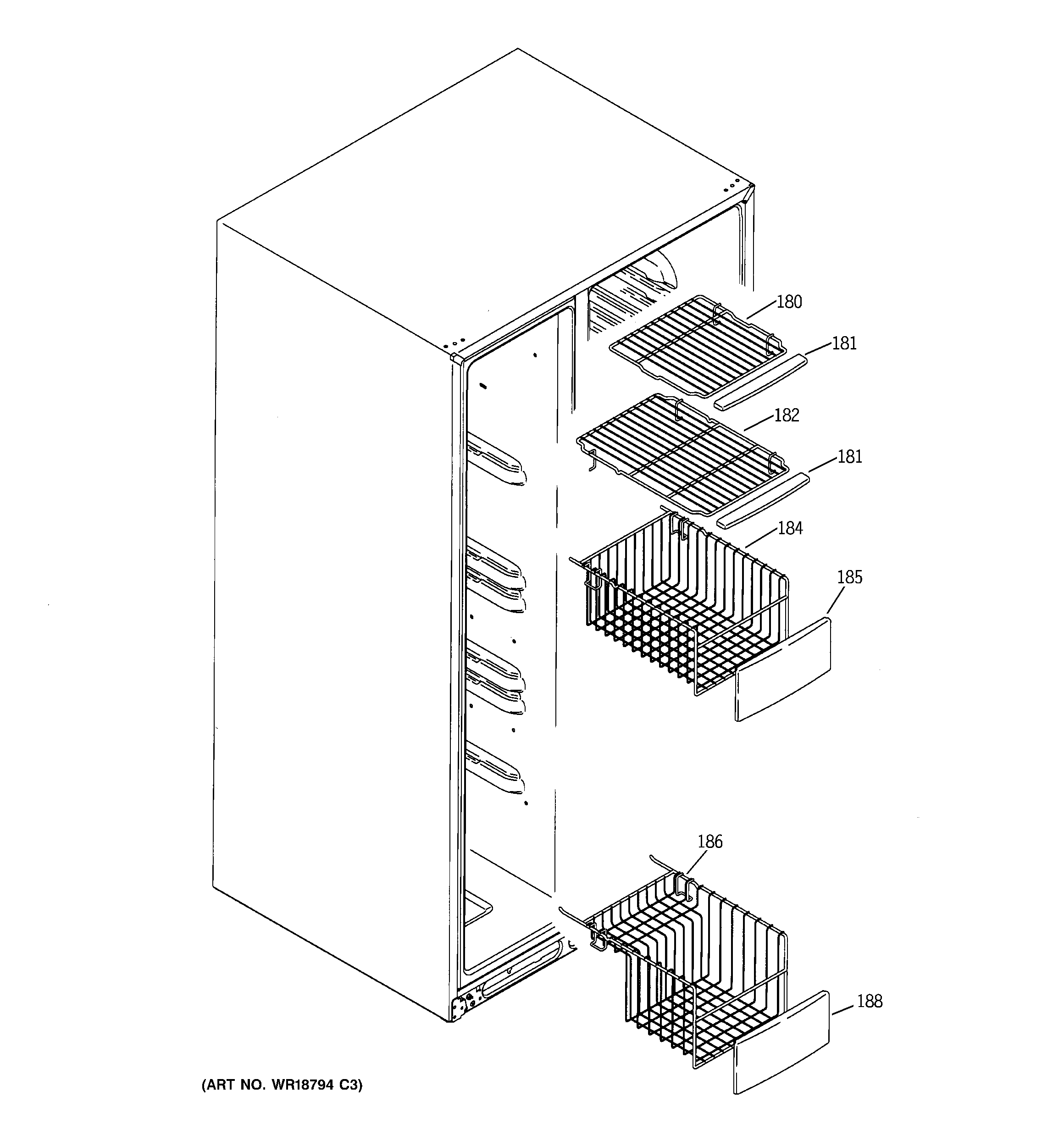 180
181
182
181
184
185
186
188
(ART NO. WR18794 C3)