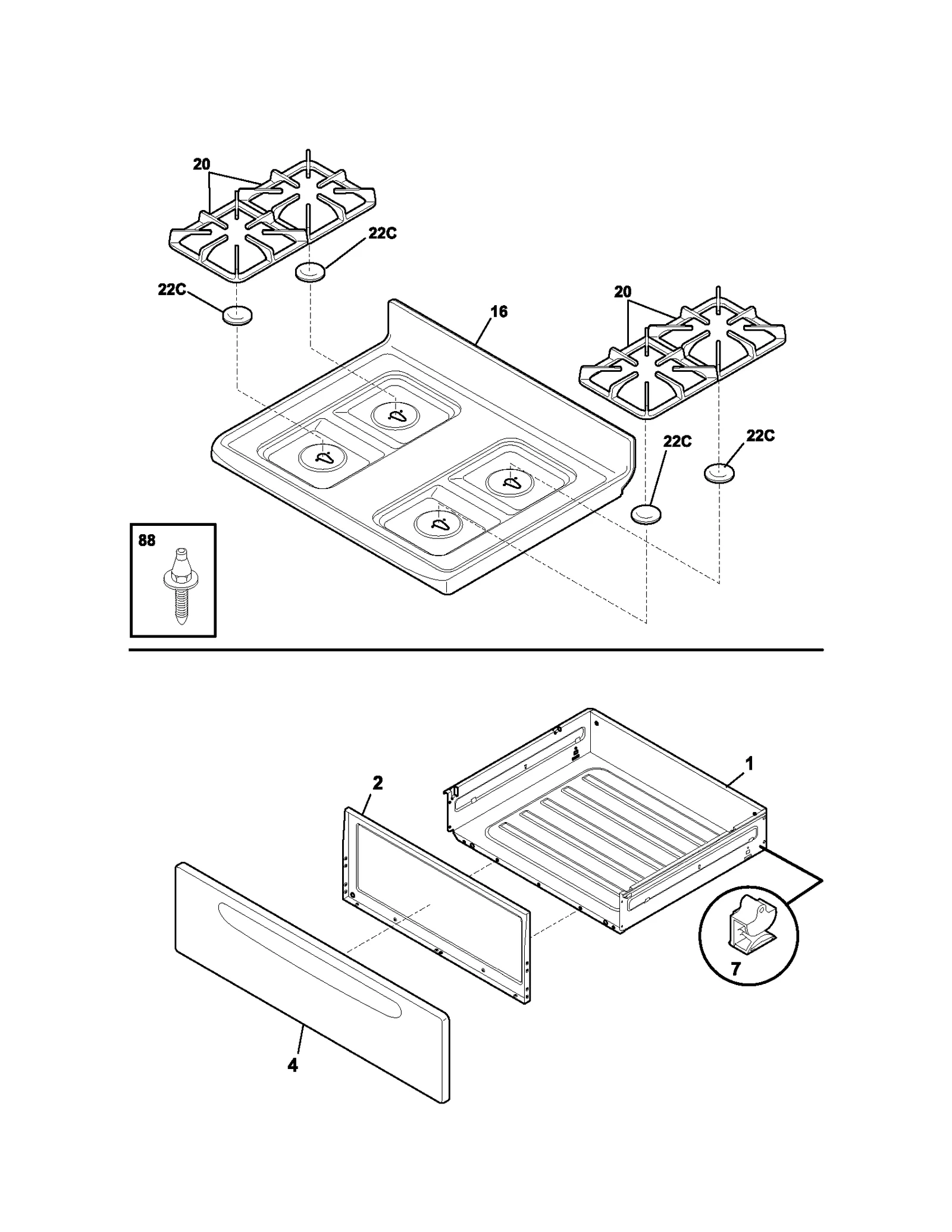 20

22C

22C

16

20

22C

22C

88

2

1

7

4