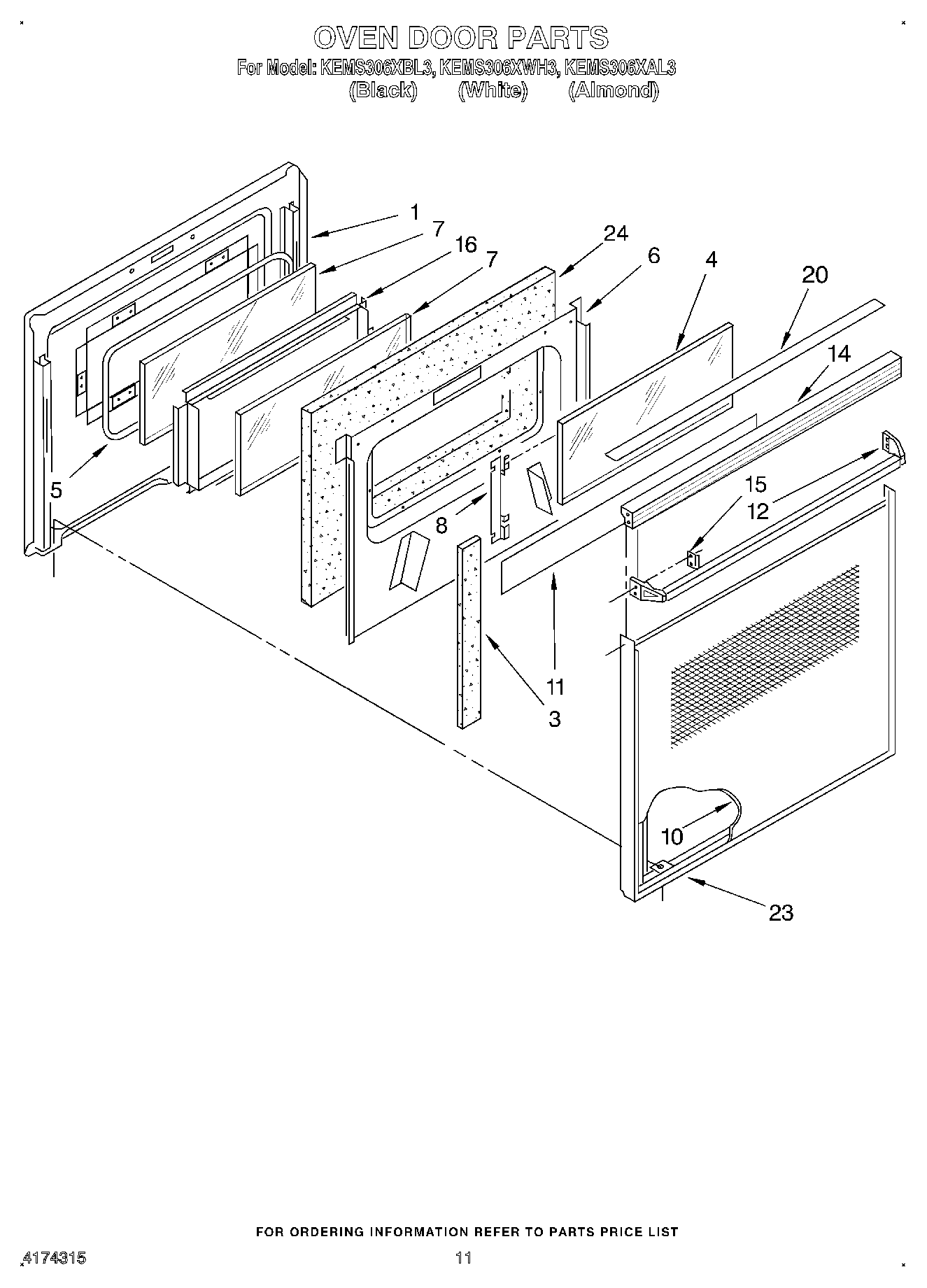 OVEN DOOR PARTS
For Model: KEMS306XBL3, KEMS306XWH3, KEMS306XAL3
(Black) (White) (Almond)

1
7
16
7
24
6
4
20
14
5
8
15
12
11
3
10
23

FOR ORDERING INFORMATION REFER TO PARTS PRICE LIST

4174315 11