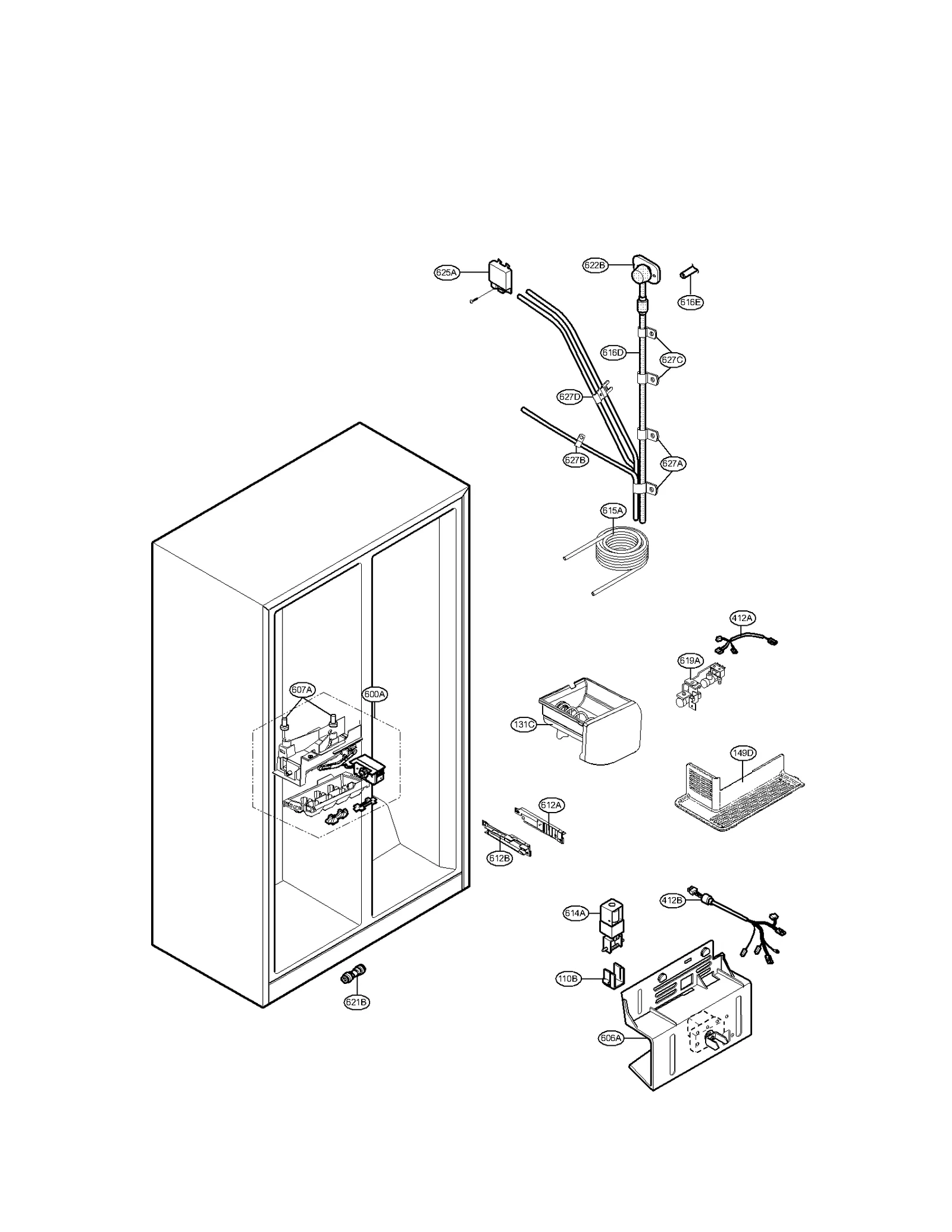 625A
622B
616E
616D
627C
627D
627B
627A
615A
412A
619A
607A
600A
131C
149D
612A
612B
614A
412B
110B
621B
606A