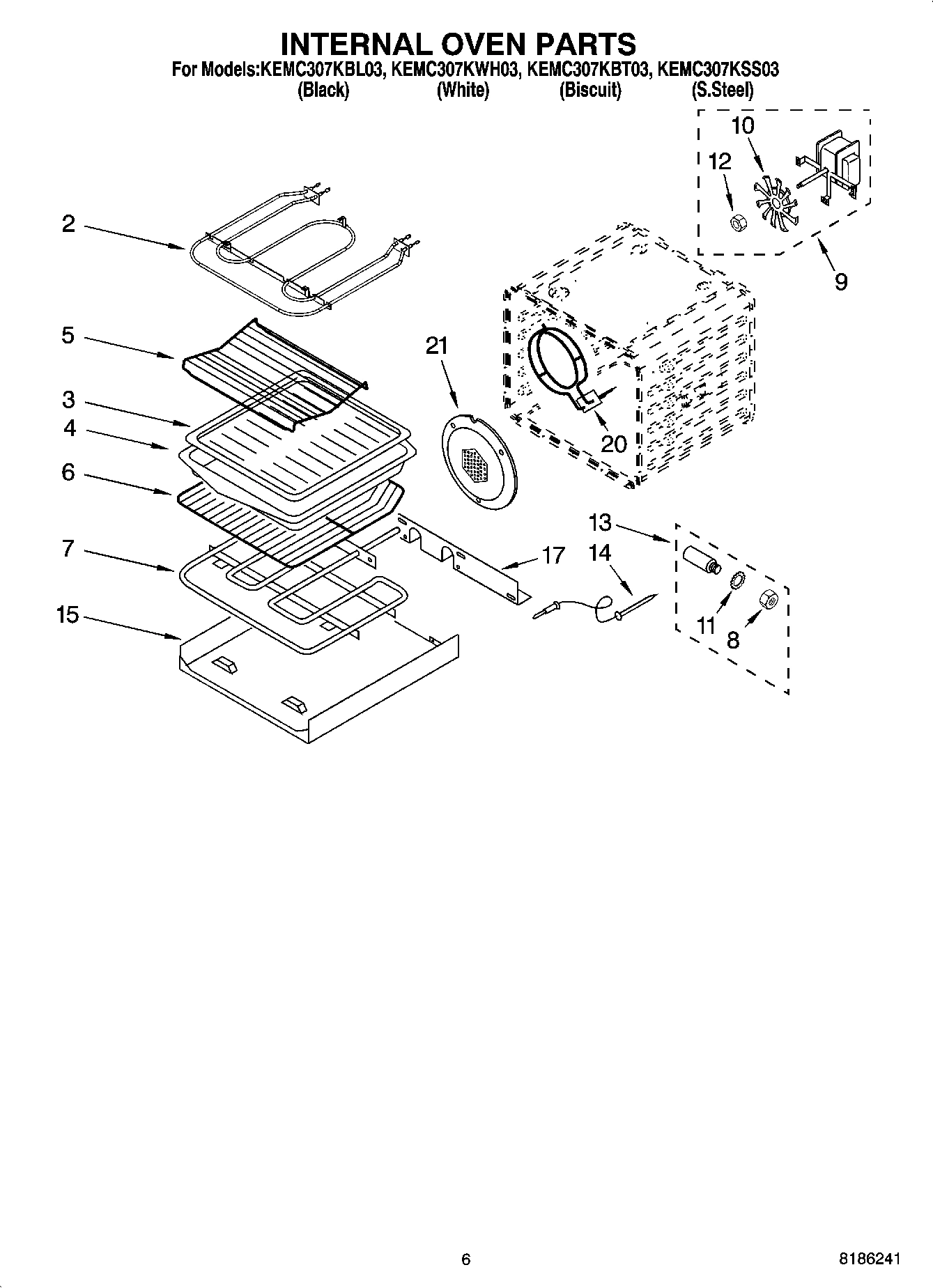 INTERNAL OVEN PARTS

For Models:KEMC307KBL03, KEMC307KWH03, KEMC307KBT03, KEMC307KSS03
(Black) (White) (Biscuit) (S.Steel)

10
12
2
9
5
21
3
4
20
6
13
7
17
14
15
11
8

6

8186241