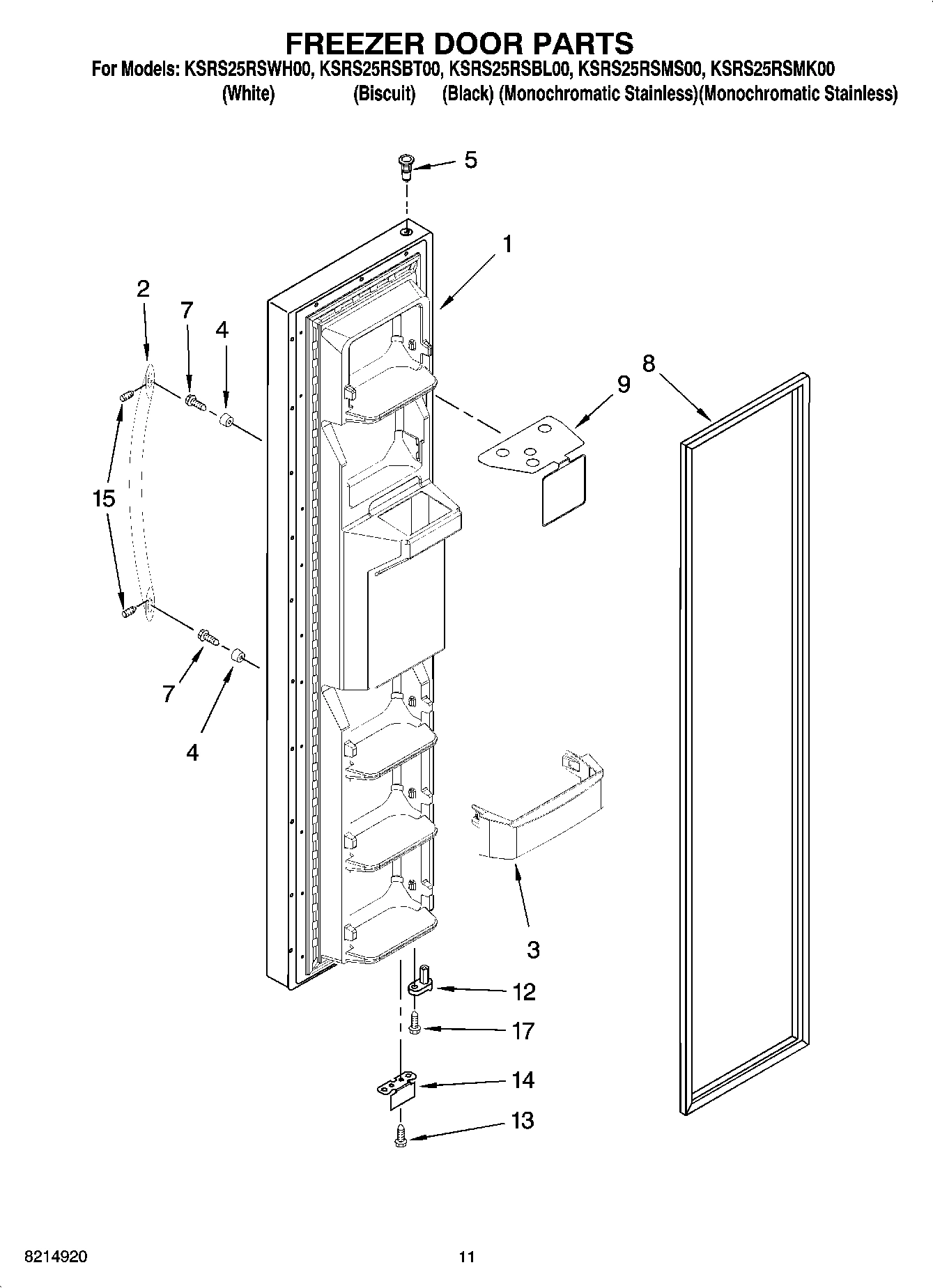 FREEZER DOOR PARTS

For Models: KSRS25RSWH00, KSRS25RSBT00, KSRS25RSBL00, KSRS25RSMS00, KSRS25RSMK00
(White) (Biscuit) (Black) (Monochromatic Stainless)(Monochromatic Stainless)

5
1
2
7
4
8
9
15
7
4
3
12
17
14
13

8214920

11