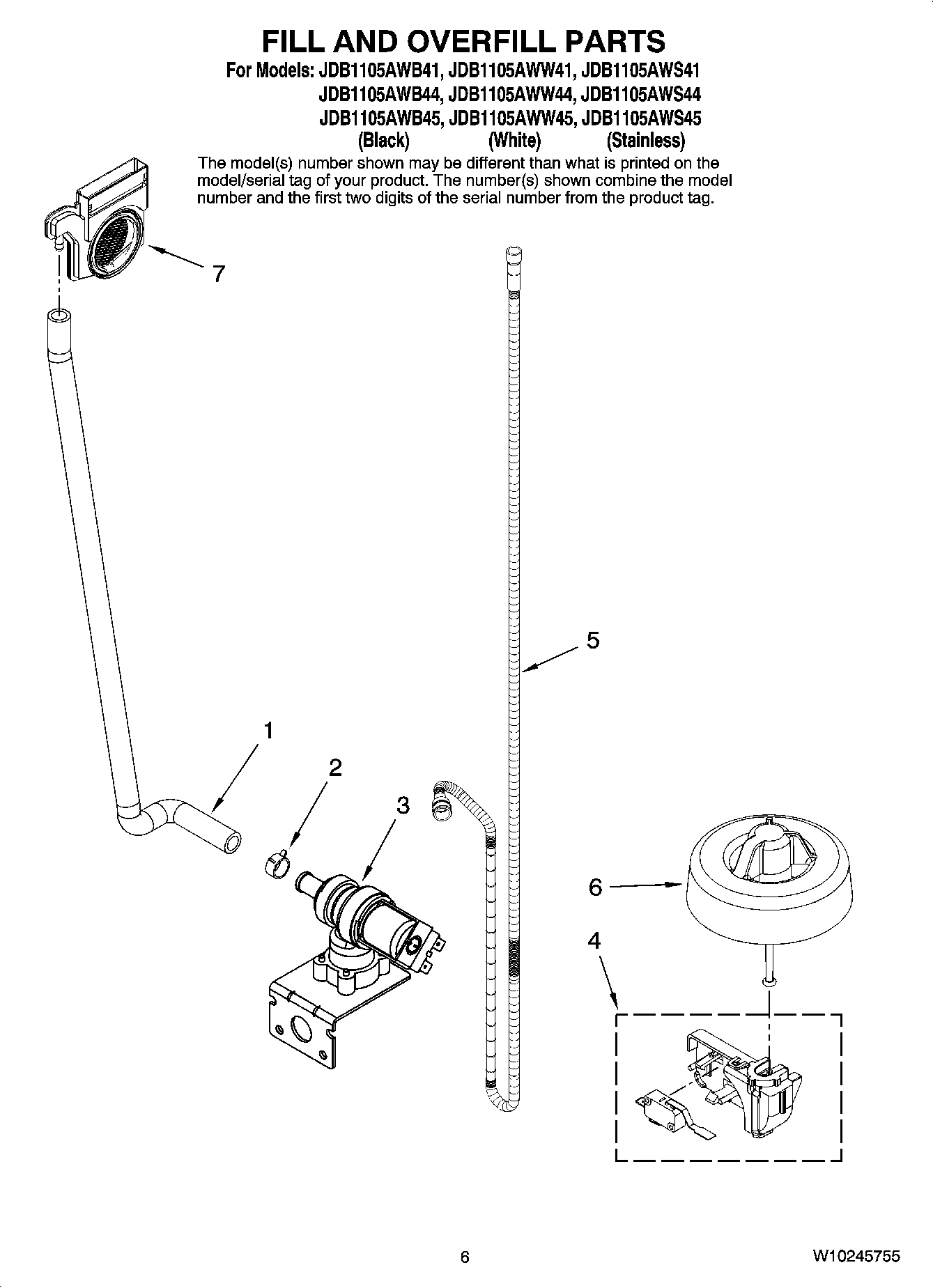 FILL AND OVERFILL PARTS

For Models: JDB1105AWB41, JDB1105AWW41, JDB1105AWS41
JDB1105AWB44, JDB1105AWW44, JDB1105AWS44
JDB1105AWB45, JDB1105AWW45, JDB1105AWS45
(Black) (White) (Stainless)

The model(s) number shown may be different than what is printed on the model/serial tag of your product. The number(s) shown combine the model number and the first two digits of the serial number from the product tag.

7

5

1

2

3

6

4

6

W10245755