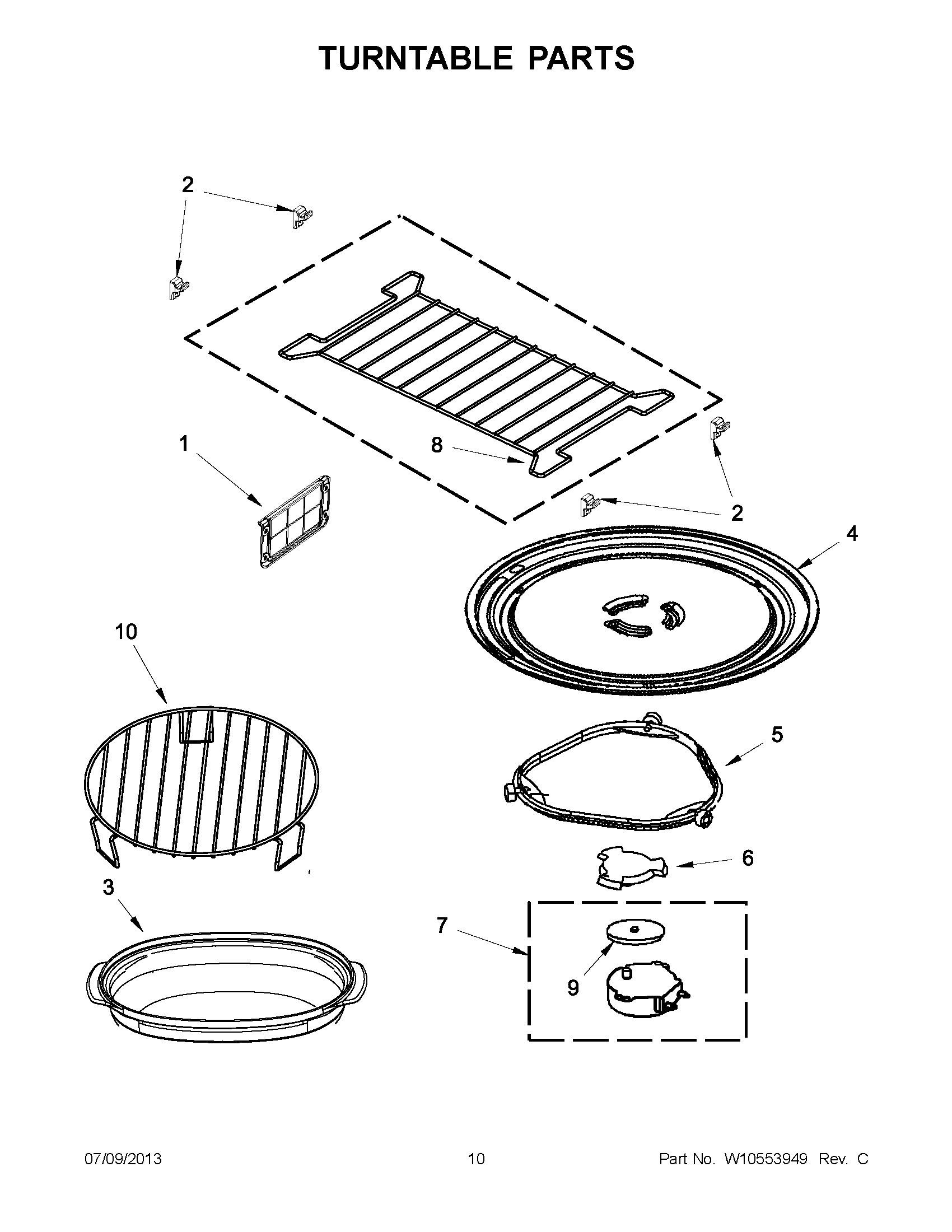 TURNTABLE PARTS

2

1

8

2

4

10

5

6

3

7

9

07/09/2013

10

Part No. W10553949 Rev. C